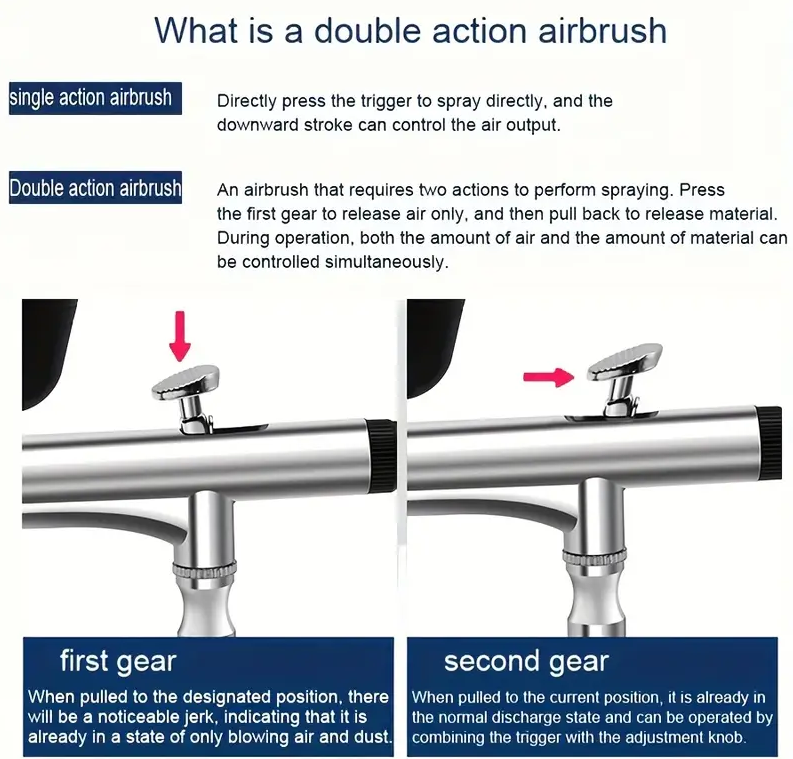 What is a double action airbrush

single action airbrush

Directly press the trigger to spray directly, and the downward stroke can control the air output.

Double action airbrush

An airbrush that requires two actions to perform spraying. Press the first gear to release air only, and then pull back to release material. During operation, both the amount of air and the amount of material can be controlled simultaneously.

first gear

When pulled to the designated position, there will be a noticeable jerk, indicating that it is already in a state of only blowing air and dust.

second gear

When pulled to the current position, it is already in the normal discharge state and can be operated by combining the trigger with the adjustment knob.