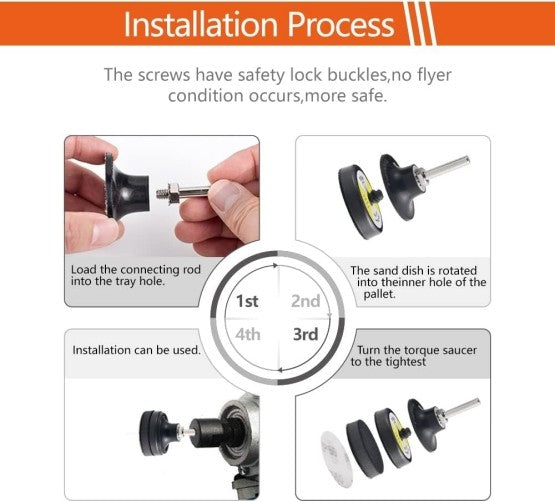 Installation Process

The screws have safety lock buckles,no flyer condition occurs,more safe.

Load the connecting rod into the tray hole.

The sand dish is rotated into theinner hole of the pallet.

1st

2nd

4th

3rd

Installation can be used.

Turn the torque saucer to the tightest