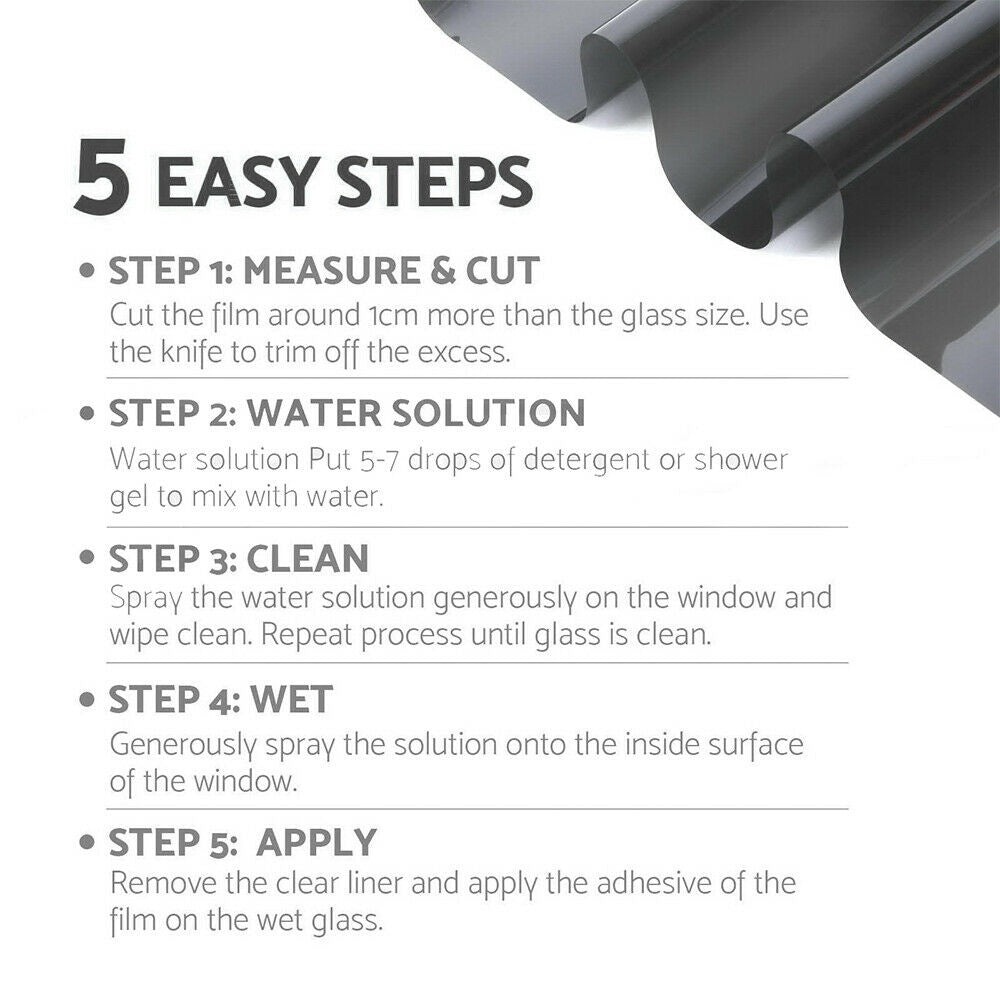 5 EASY STEPS

• STEP 1: MEASURE & CUT
Cut the film around 1cm more than the glass size. Use the knife to trim off the excess.

• STEP 2: WATER SOLUTION
Water solution Put 5-7 drops of detergent or shower gel to mix with water.

• STEP 3: CLEAN
Spray the water solution generously on the window and wipe clean. Repeat process until glass is clean.

• STEP 4: WET
Generously spray the solution onto the inside surface of the window.

• STEP 5: APPLY
Remove the clear liner and apply the adhesive of the film on the wet glass.