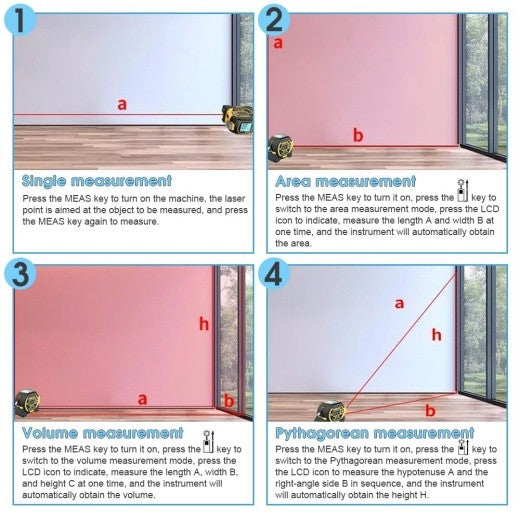 1

a

Single measurement

Press the MEAS key to turn on the machine, the laser point is aimed at the object to be measured, and press the MEAS key again to measure.

2

a

b

Area measurement

Press the MEAS key to turn it on, press the key to switch to the area measurement mode, press the LCD icon to indicate, measure the length A and width B at one time, and the instrument will automatically obtain the area.

3

h

a

b

Volume measurement

Press the MEAS key to turn it on, press the key to switch to the volume measurement mode, press the LCD icon to indicate, measure the length A, width B, and height C at one time, and the instrument will automatically obtain the volume.

4

a

h

b

Pythagorean measurement

Press the MEAS key to turn it on, press the key to switch to the Pythagorean measurement mode, press the LCD icon to measure the hypotenuse A and the right-angle side B in sequence, and the instrument will automatically obtain the height H.