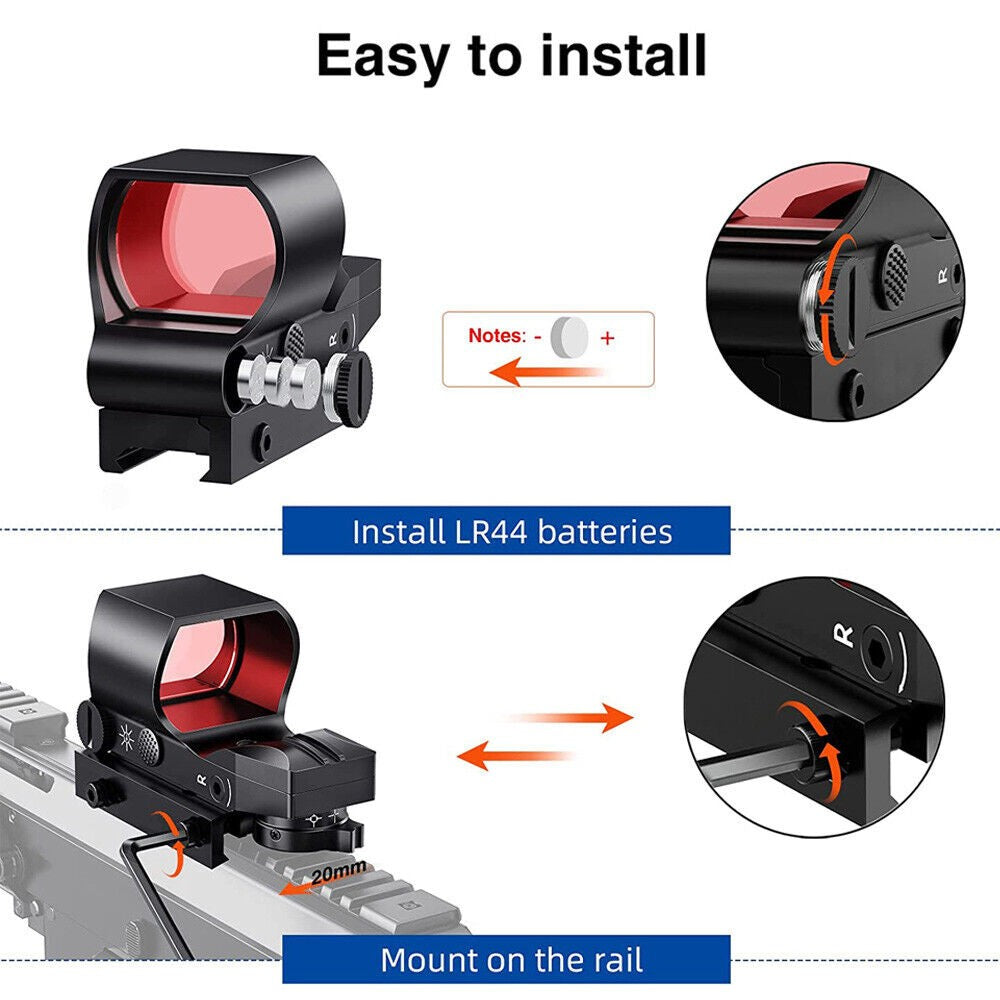 Easy to install

R

Notes: - +

R

Install LR44 batteries

R

R

20mm

Mount on the rail