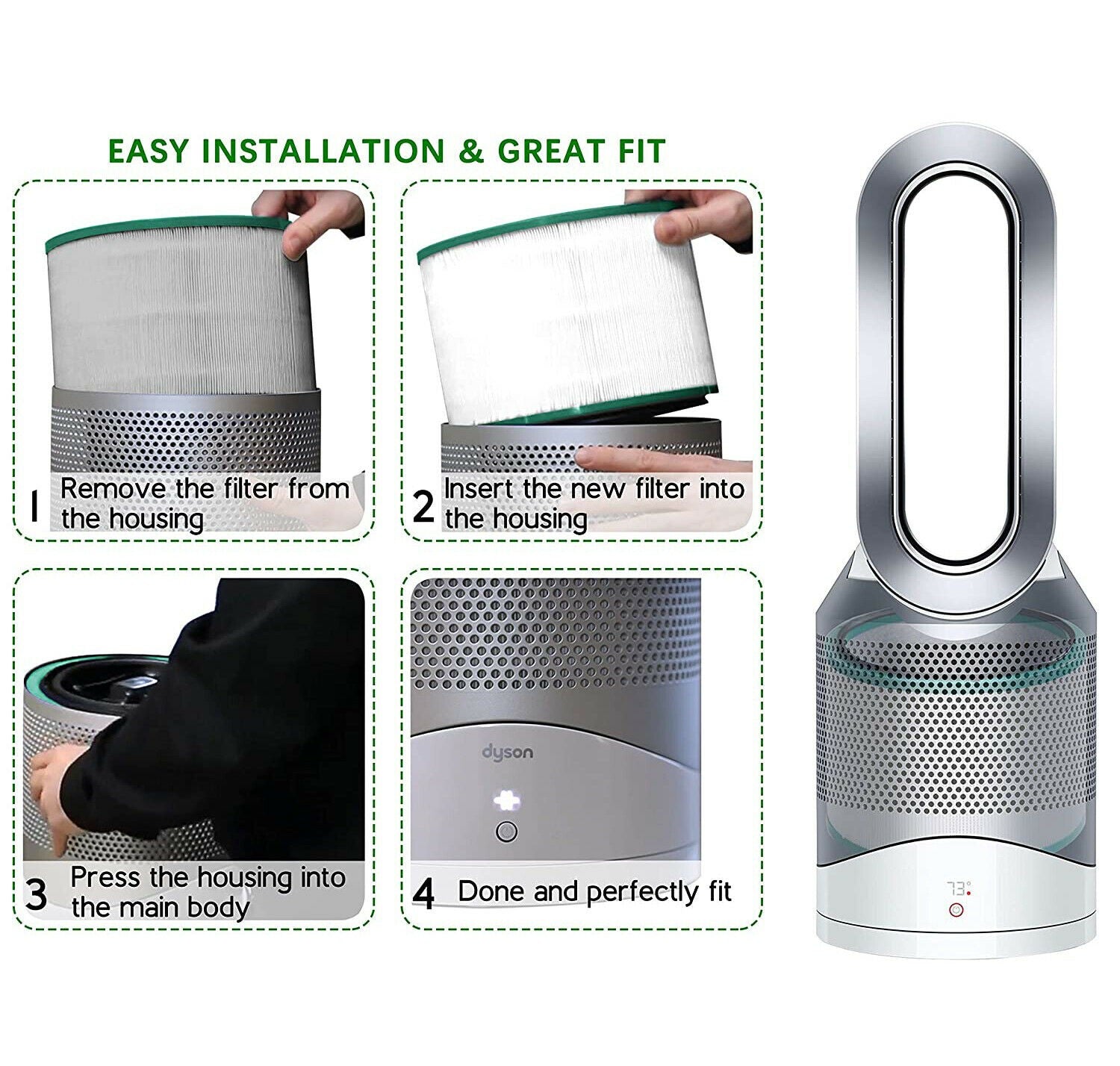 EASY INSTALLATION & GREAT FIT

1 Remove the filter from the housing

2 Insert the new filter into the housing

3 Press the housing into the main body

dyson

4 Done and perfectly fit

73°