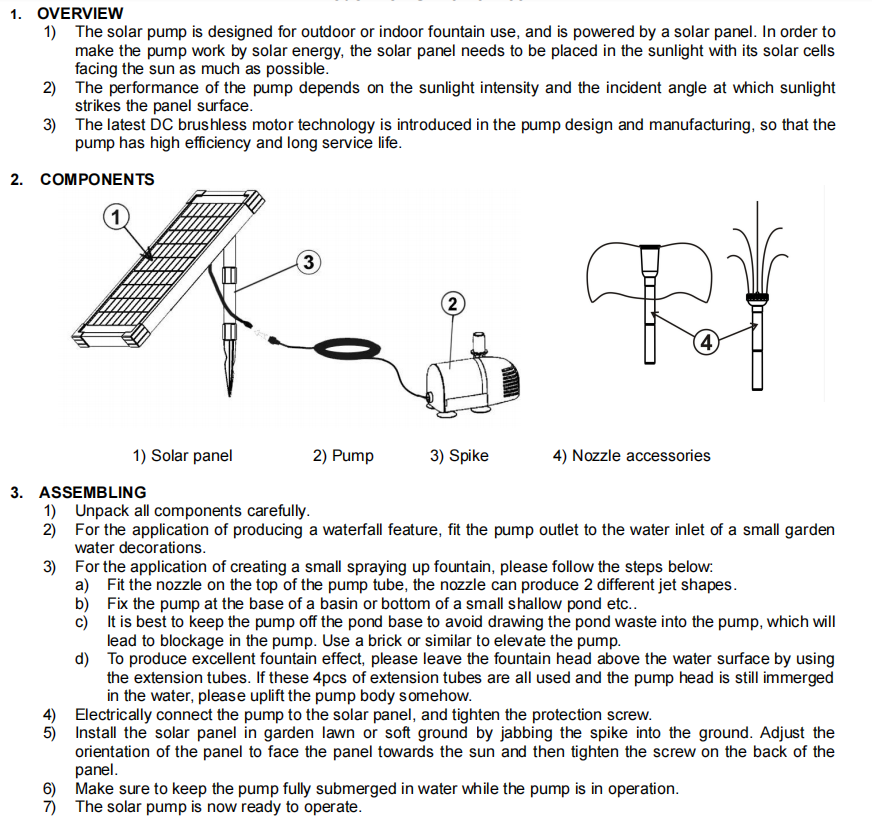 1. OVERVIEW
1) The solar pump is designed for outdoor or indoor fountain use, and is powered by a solar panel. In order to make the pump work by solar energy, the solar panel needs to be placed in the sunlight with its solar cells facing the sun as much as possible.
2) The performance of the pump depends on the sunlight intensity and the incident angle at which sunlight strikes the panel surface.
3) The latest DC brushless motor technology is introduced in the pump design and manufacturing, so that the pump has high efficiency and long service life.

2. COMPONENTS

1
3
2
4

1) Solar panel 2) Pump 3) Spike 4) Nozzle accessories

3. ASSEMBLING
1) Unpack all components carefully.
2) For the application of producing a waterfall feature, fit the pump outlet to the water inlet of a small garden water decorations.
3) For the application of creating a small spraying up fountain, please follow the steps below:
a) Fit the nozzle on the top of the pump tube, the nozzle can produce 2 different jet shapes.
b) Fix the pump at the base of a basin or bottom of a small shallow pond etc..
c) It is best to keep the pump off the pond base to avoid drawing the pond waste into the pump, which will lead to blockage in the pump. Use a brick or similar to elevate the pump.
d) To produce excellent fountain effect, please leave the fountain head above the water surface by using the extension tubes. If these 4pcs of extension tubes are all used and the pump head is still immerged in the water, please uplift the pump body somehow.
4) Electrically connect the pump to the solar panel, and tighten the protection screw.
5) Install the solar panel in garden lawn or soft ground by jabbing the spike into the ground. Adjust the orientation of the panel to face the panel towards the sun and then tighten the screw on the back of the panel.
6) Make sure to keep the pump fully submerged in water while the pump is in operation.
7) The solar pump is now ready to operate.