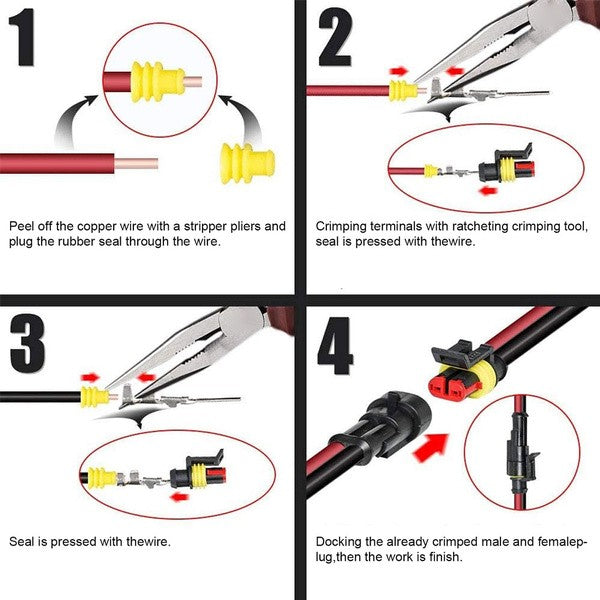 1

Peel off the copper wire with a stripper pliers and plug the rubber seal through the wire.

2

Crimping terminals with ratcheting crimping tool, seal is pressed with thewire.

3

Seal is pressed with thewire.

4

Docking the already crimped male and femaleplug,then the work is finish.