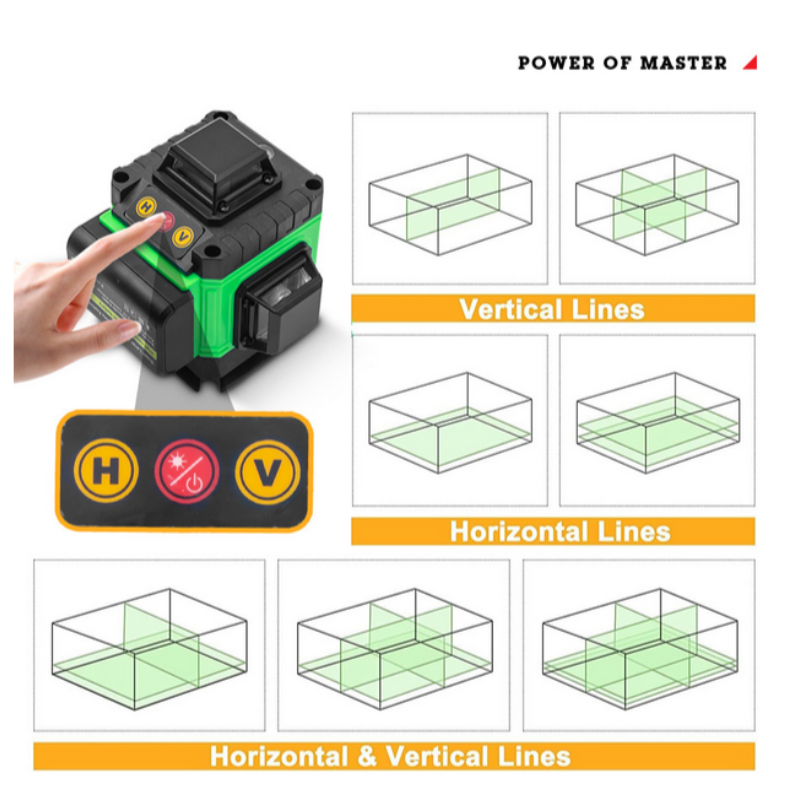 POWER OF MASTER

H
V

H
V

Vertical Lines

Horizontal Lines

Horizontal & Vertical Lines