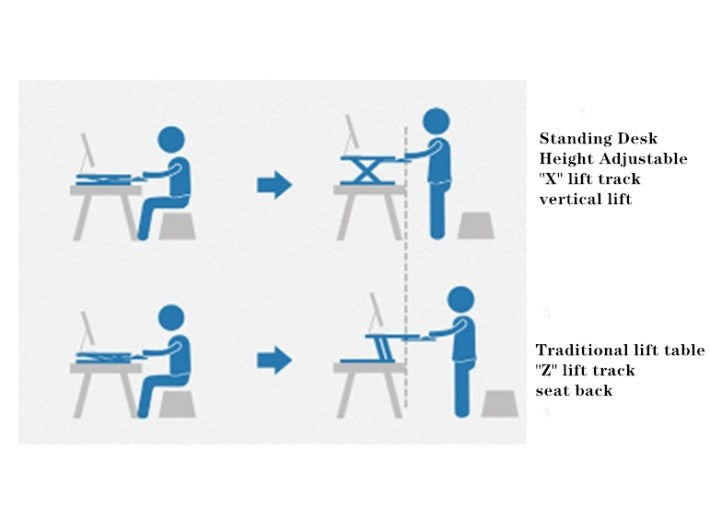 Standing Desk
Height Adjustable
"X" lift track
vertical lift

Traditional lift table
"Z" lift track
seat back