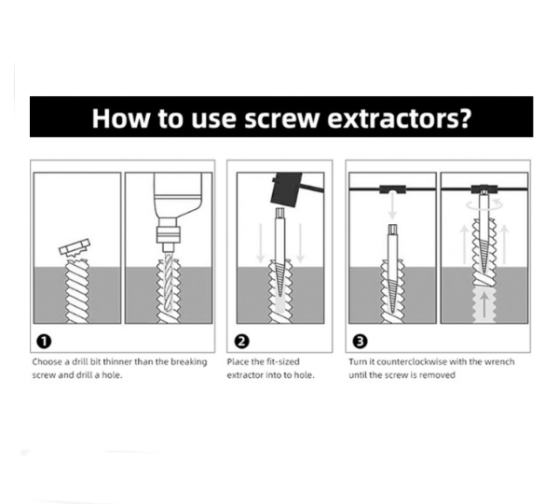 How to use screw extractors?

1
Choose a drill bit thinner than the breaking screw and drill a hole.

2
Place the fit-sized extractor into to hole.

3
Turn it counterclockwise with the wrench until the screw is removed