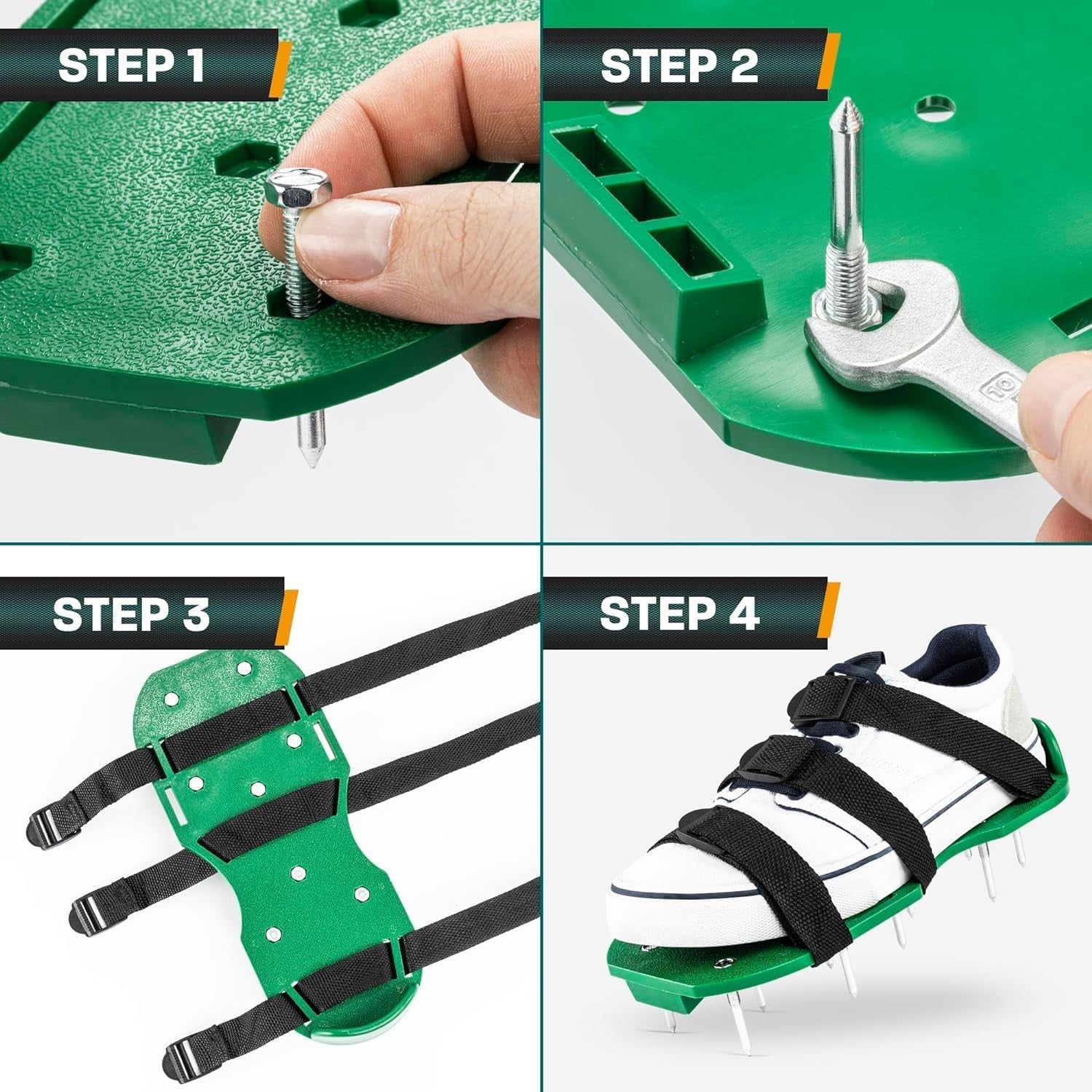 STEP 1

STEP 2

10

STEP 3

STEP 4