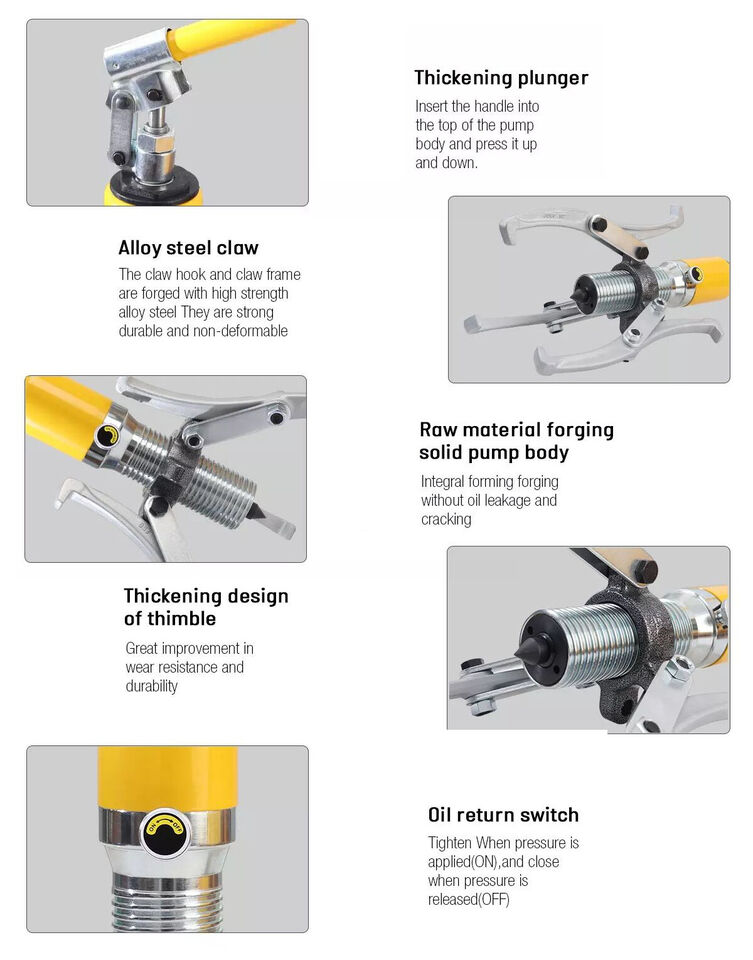 Thickening plunger
Insert the handle into the top of the pump body and press it up and down.

Alloy steel claw
The claw hook and claw frame are forged with high strength alloy steel They are strong durable and non-deformable

Raw material forging solid pump body
Integral forming forging without oil leakage and cracking

Thickening design of thimble
Great improvement in wear resistance and durability

ON OFF

Oil return switch
Tighten When pressure is applied(ON),and close when pressure is released(OFF)