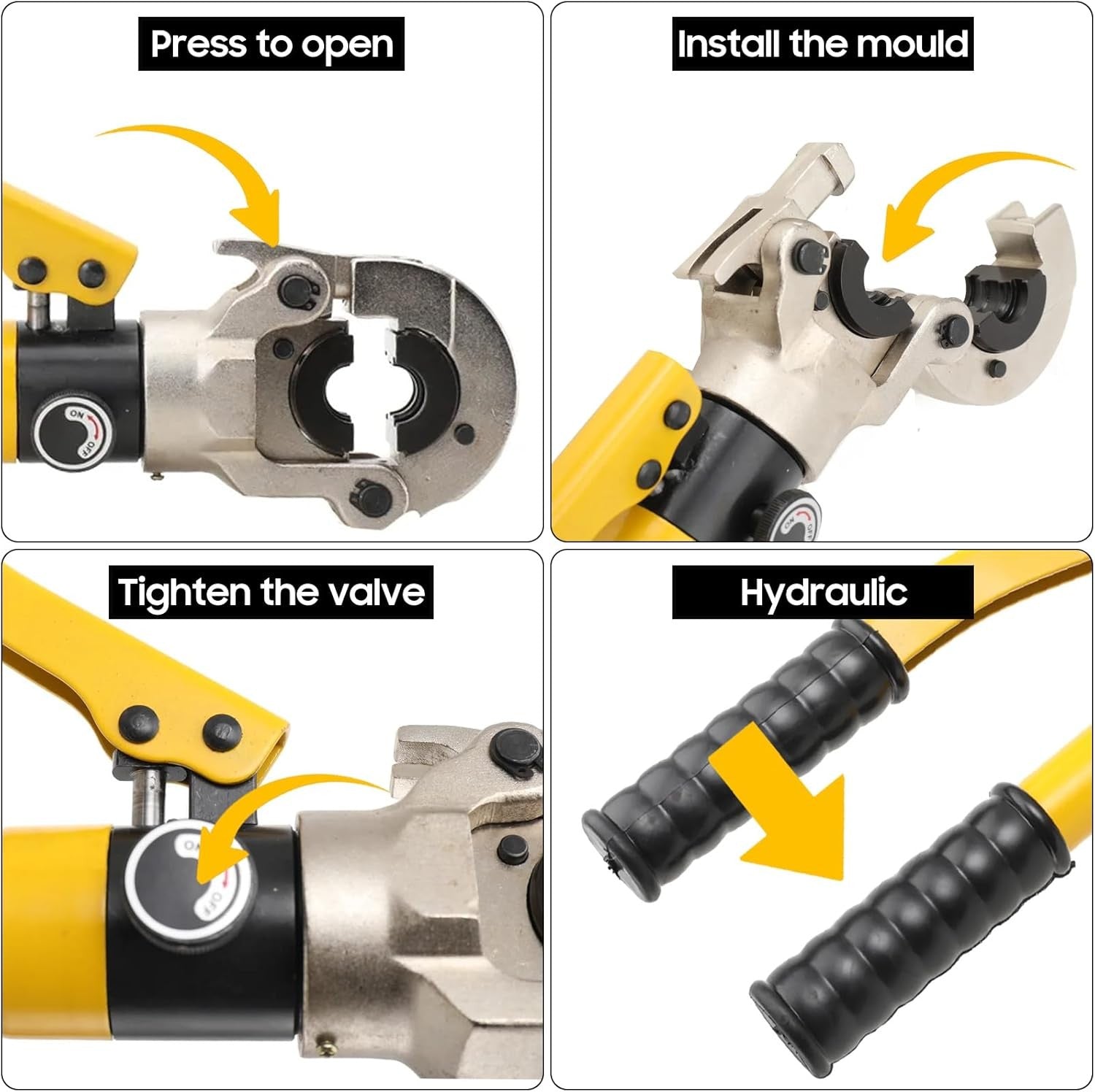 Press to open

ON
OFF

Install the mould

ON
OFF

Tighten the valve

ON
OFF

Hydraulic