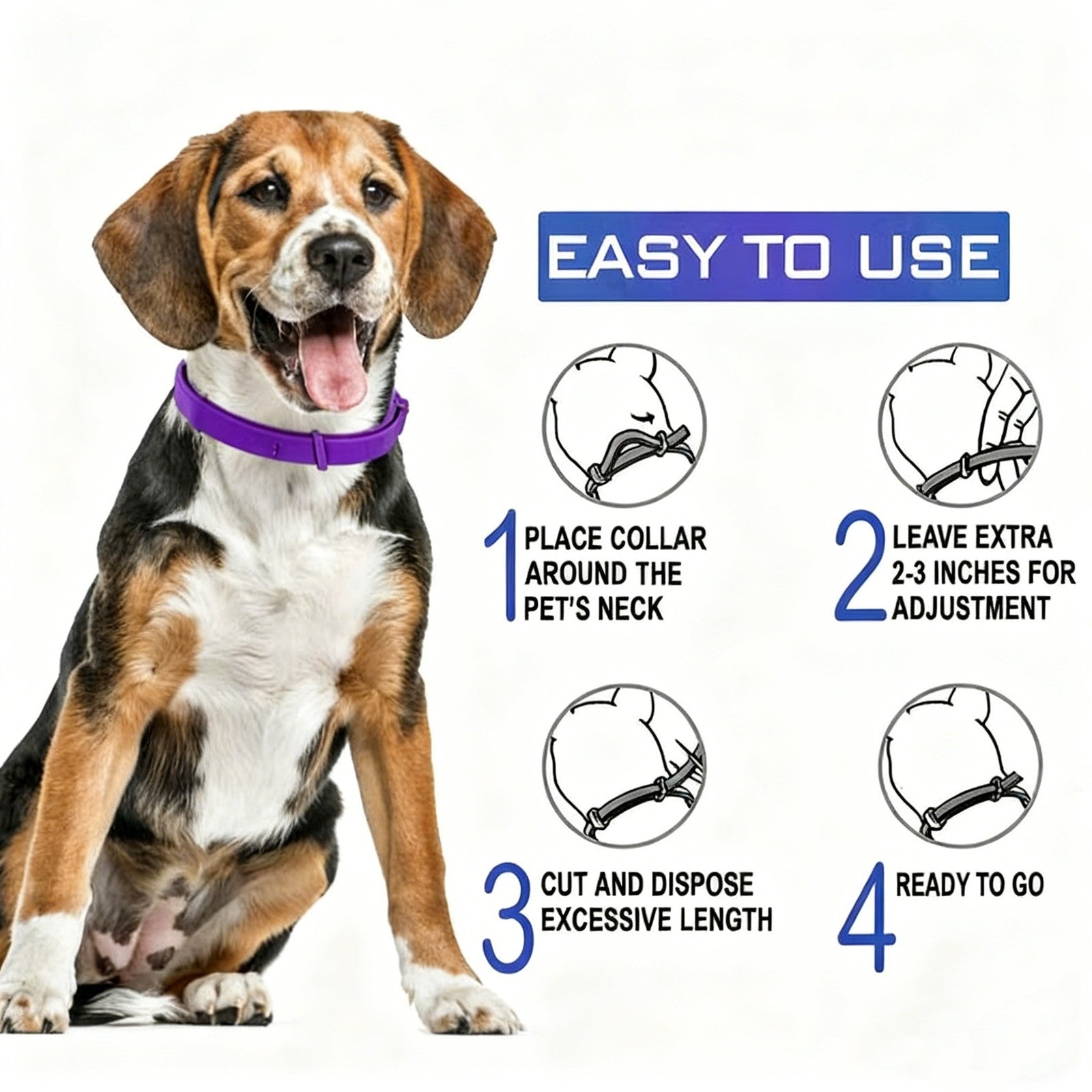 EASY TO USE

1 PLACE COLLAR AROUND THE PET'S NECK

2 LEAVE EXTRA 2-3 INCHES FOR ADJUSTMENT

3 CUT AND DISPOSE EXCESSIVE LENGTH

4 READY TO GO