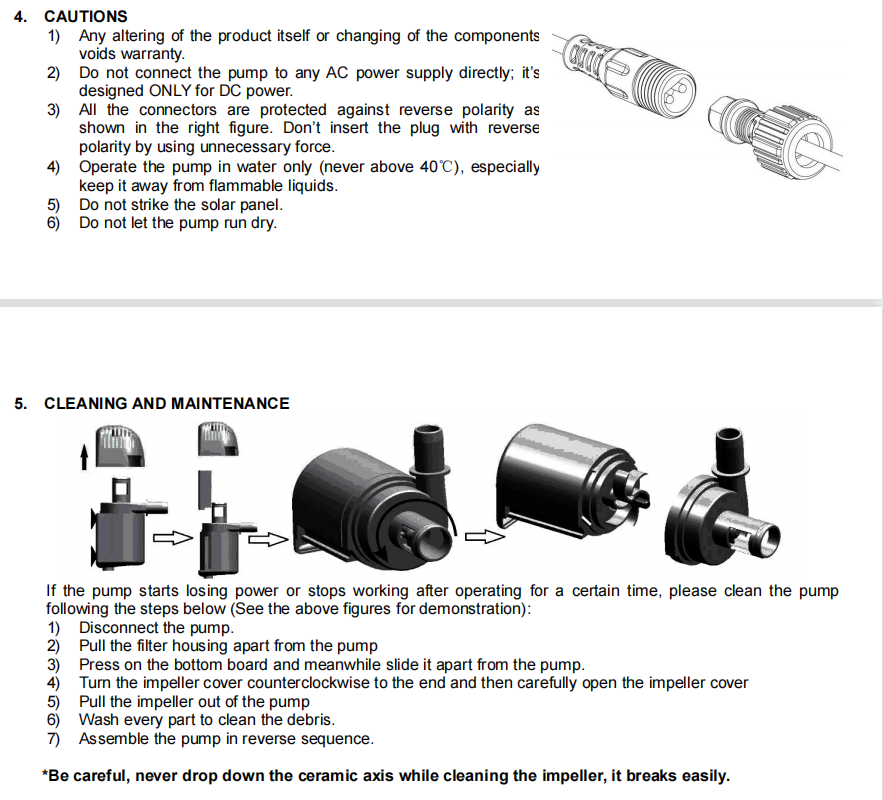 4. CAUTIONS
1) Any altering of the product itself or changing of the components voids warranty.
2) Do not connect the pump to any AC power supply directly; it's designed ONLY for DC power.
3) All the connectors are protected against reverse polarity as shown in the right figure. Don't insert the plug with reverse polarity by using unnecessary force.
4) Operate the pump in water only (never above 40℃), especially keep it away from flammable liquids.
5) Do not strike the solar panel.
6) Do not let the pump run dry.

5. CLEANING AND MAINTENANCE

If the pump starts losing power or stops working after operating for a certain time, please clean the pump following the steps below (See the above figures for demonstration):
1) Disconnect the pump.
2) Pull the filter housing apart from the pump
3) Press on the bottom board and meanwhile slide it apart from the pump.
4) Turn the impeller cover counterclockwise to the end and then carefully open the impeller cover
5) Pull the impeller out of the pump
6) Wash every part to clean the debris.
7) Assemble the pump in reverse sequence.

*Be careful, never drop down the ceramic axis while cleaning the impeller, it breaks easily.