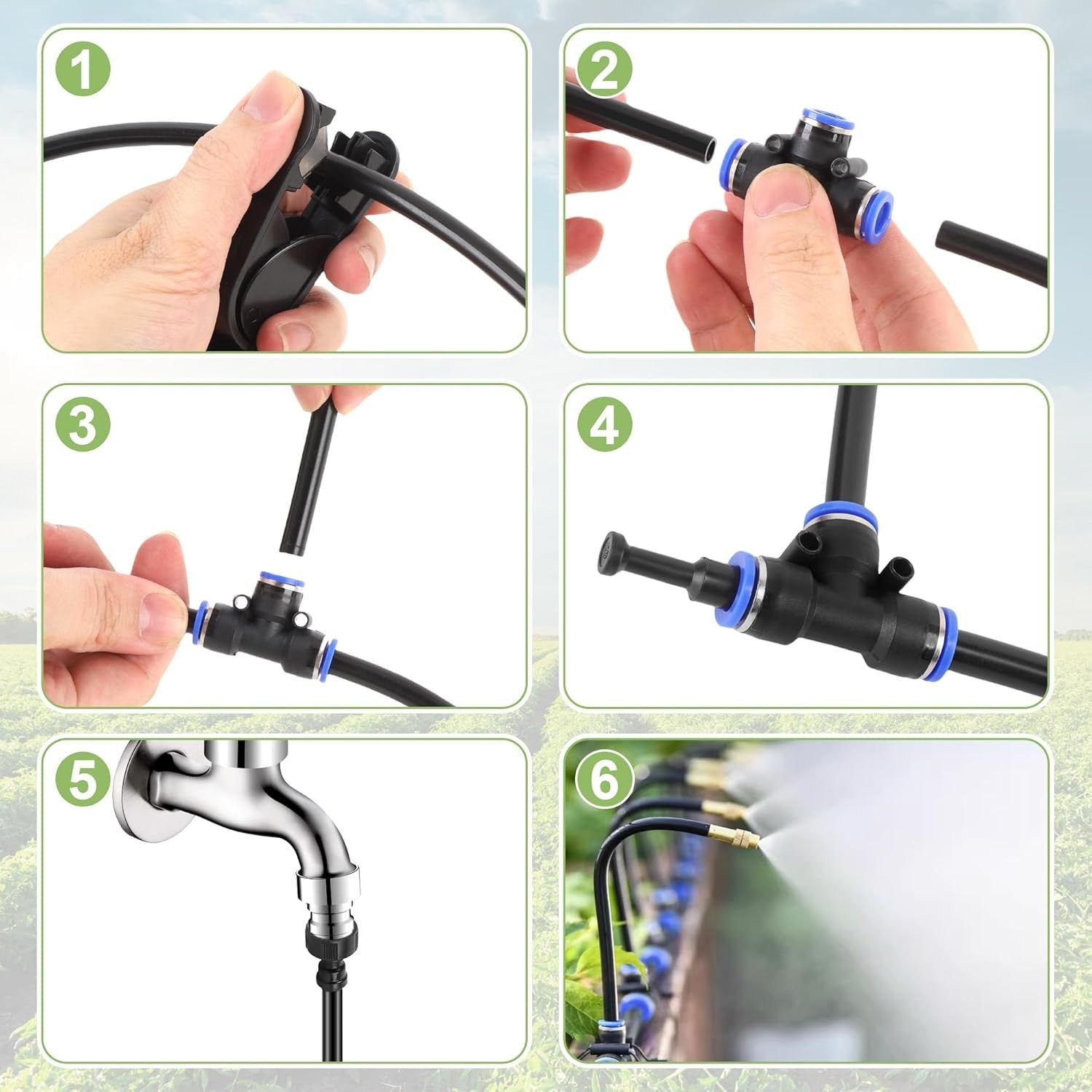 1

2

3

4

5

6