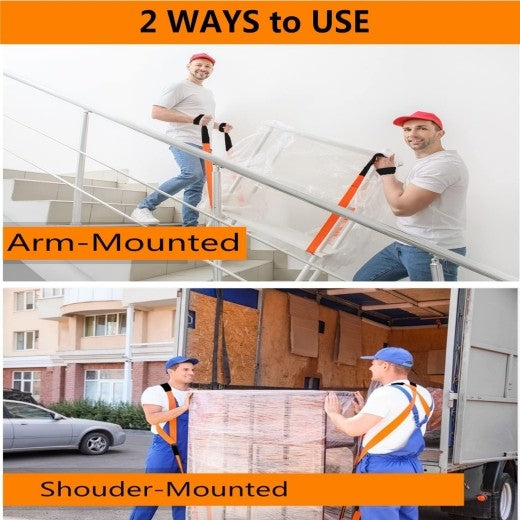 2 WAYS to USE

Arm-Mounted

Shouder-Mounted