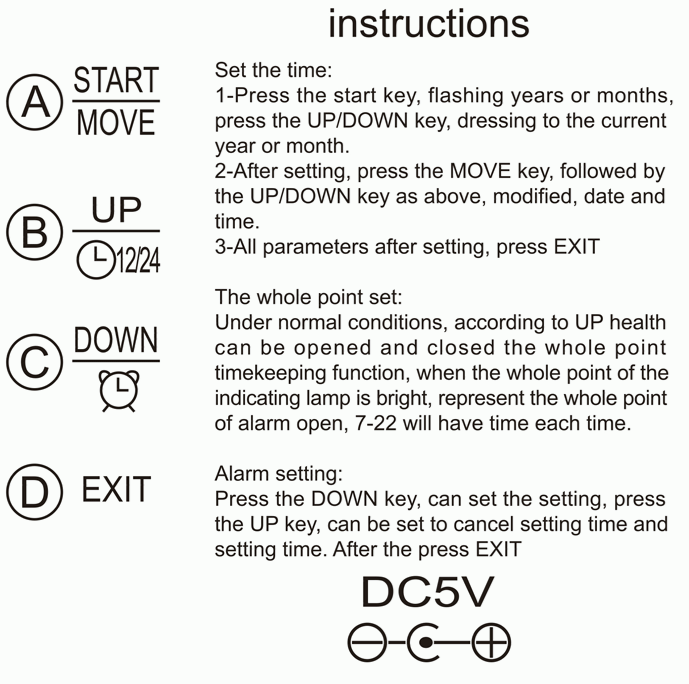 instructions

A START
MOVE

B UP
12/24

C DOWN

D EXIT

Set the time:
1-Press the start key, flashing years or months, press the UP/DOWN key, dressing to the current year or month.
2-After setting, press the MOVE key, followed by the UP/DOWN key as above, modified, date and time.
3-All parameters after setting, press EXIT

The whole point set:
Under normal conditions, according to UP health can be opened and closed the whole point timekeeping function, when the whole point of the indicating lamp is bright, represent the whole point of alarm open, 7-22 will have time each time.

Alarm setting:
Press the DOWN key, can set the setting, press the UP key, can be set to cancel setting time and setting time. After the press EXIT

DC5V