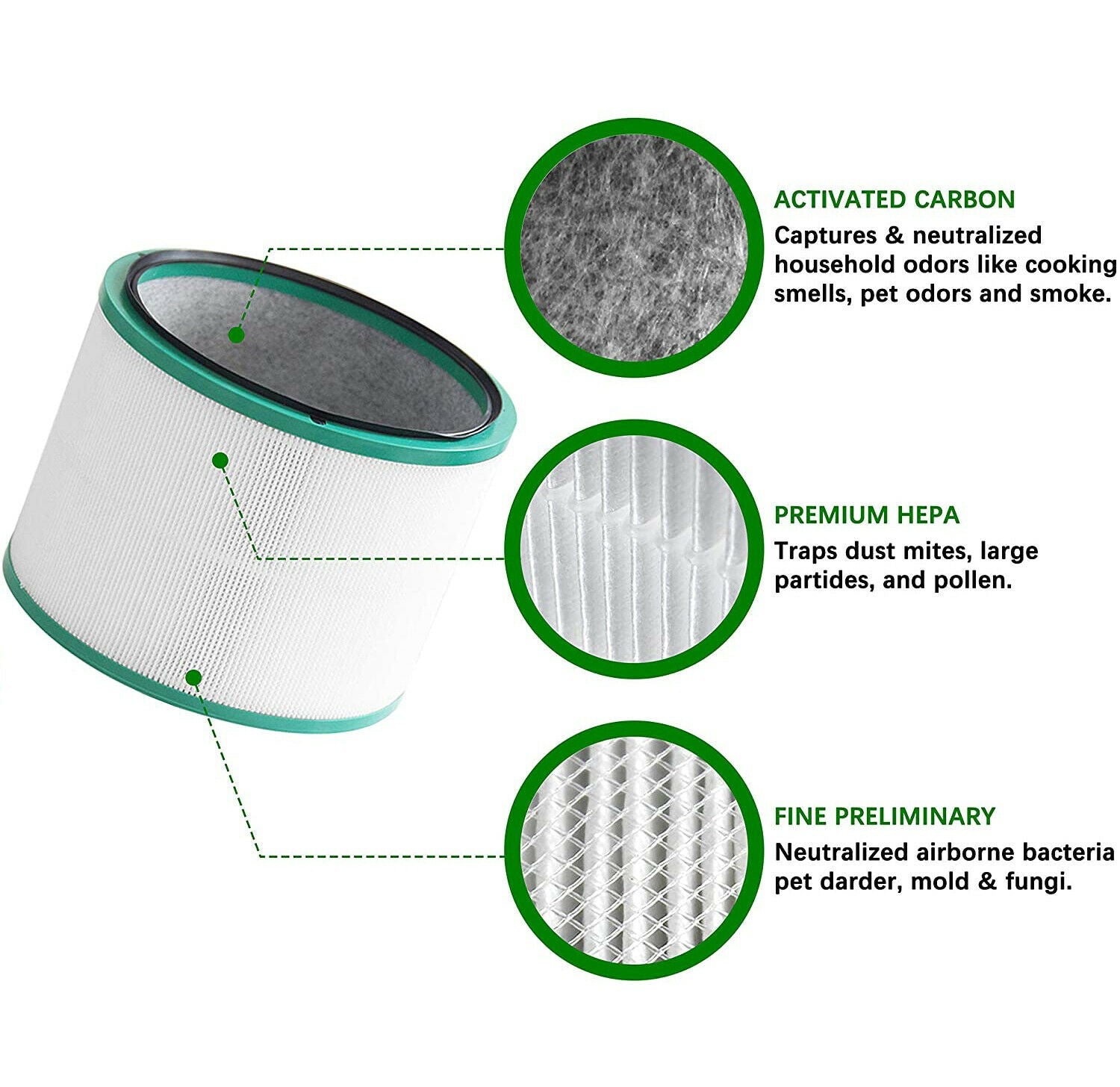 ACTIVATED CARBON
Captures & neutralized household odors like cooking smells, pet odors and smoke.

PREMIUM HEPA
Traps dust mites, large partides, and pollen.

FINE PRELIMINARY
Neutralized airborne bacteria pet darder, mold & fungi.