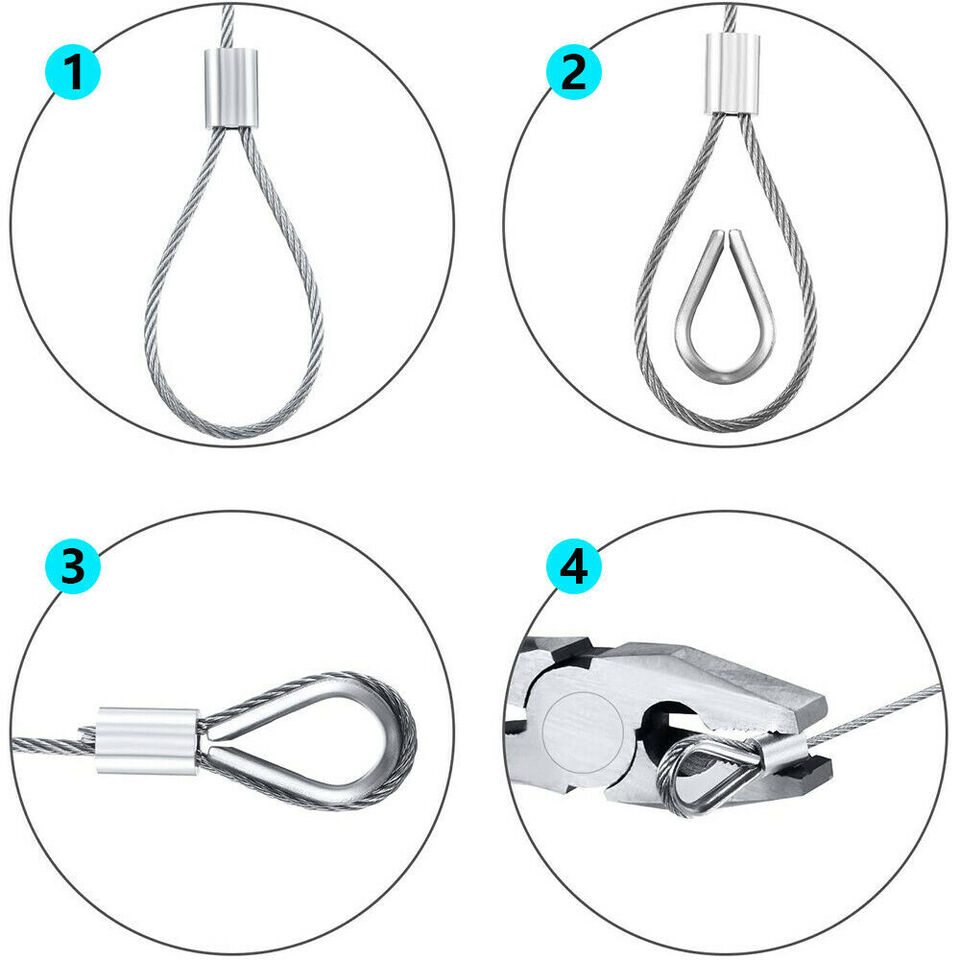 1

2

3

4