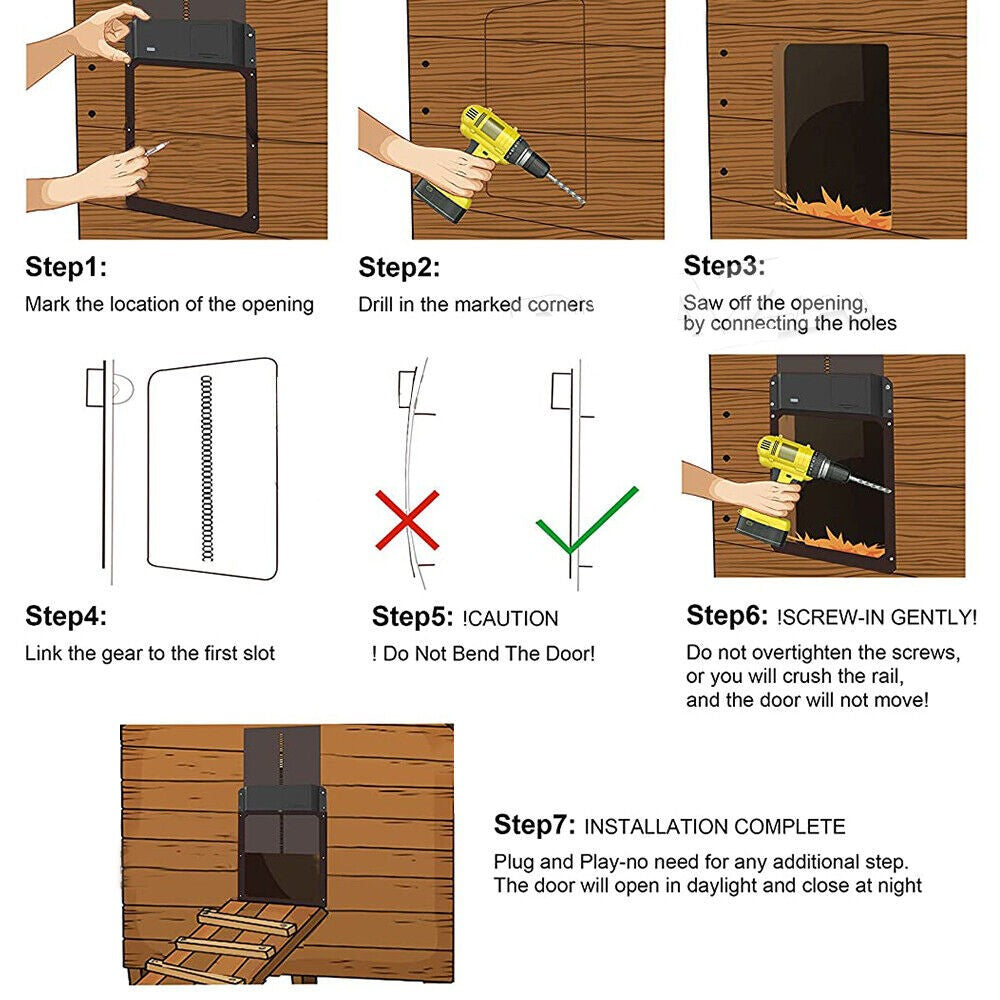 Step1:
Mark the location of the opening

Step2:
Drill in the marked corners

Step3:
Saw off the opening, by connecting the holes

Step4:
Link the gear to the first slot

Step5: !CAUTION
! Do Not Bend The Door!

Step6: !SCREW-IN GENTLY!
Do not overtighten the screws, or you will crush the rail, and the door will not move!

Step7: INSTALLATION COMPLETE
Plug and Play-no need for any additional step. The door will open in daylight and close at night