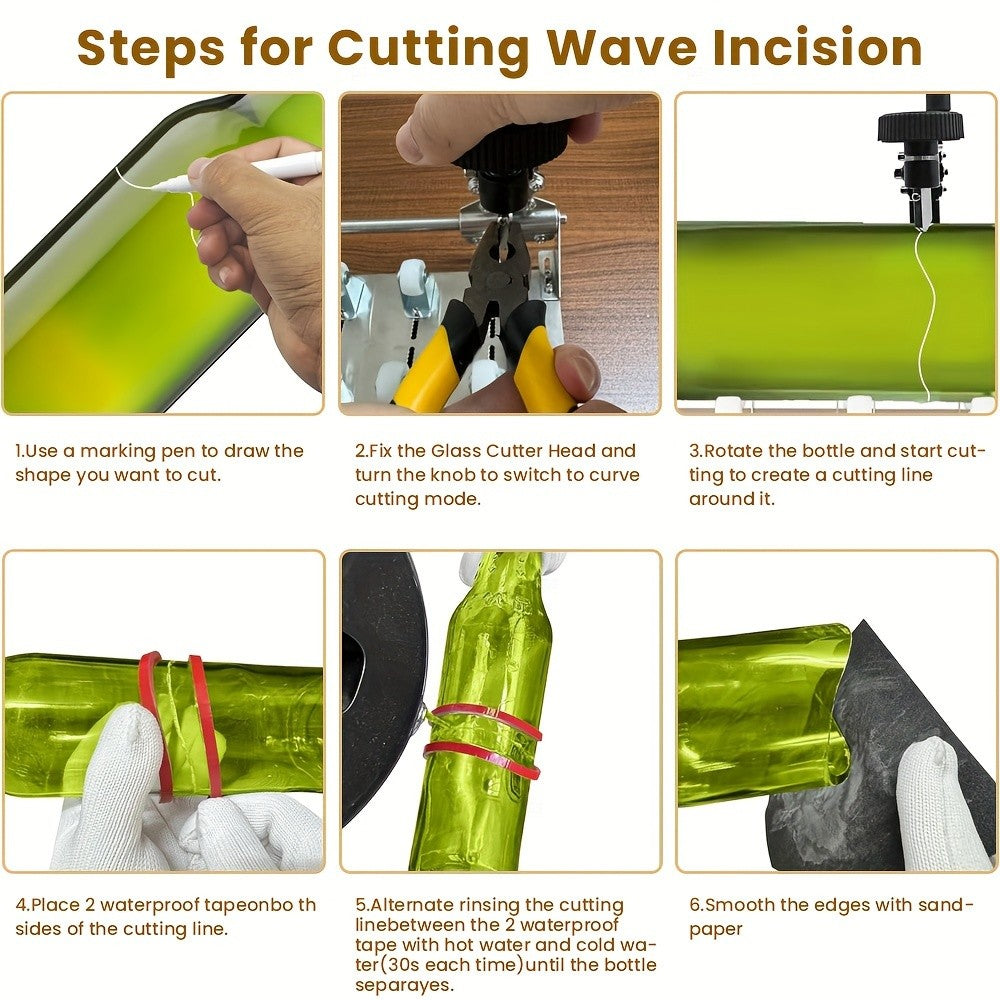 Steps for Cutting Wave Incision

1.Use a marking pen to draw the shape you want to cut.

2.Fix the Glass Cutter Head and turn the knob to switch to curve cutting mode.

3.Rotate the bottle and start cutting to create a cutting line around it.

4.Place 2 waterproof tapeonbo th sides of the cutting line.

5.Alternate rinsing the cutting linebetween the 2 waterproof tape with hot water and cold water(30s each time)until the bottle separayes.

6.Smooth the edges with sandpaper