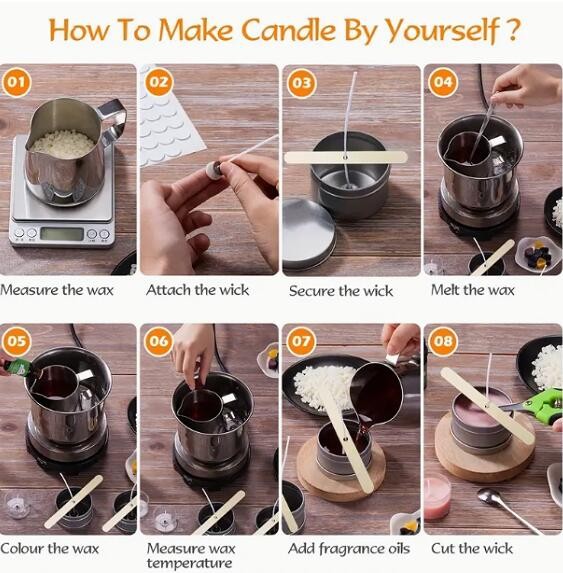 How To Make Candle By Yourself ?

01
Measure the wax

02
Attach the wick

03
Secure the wick

04
Melt the wax

05
Colour the wax

06
Measure wax temperature

07
Add fragrance oils

08
Cut the wick