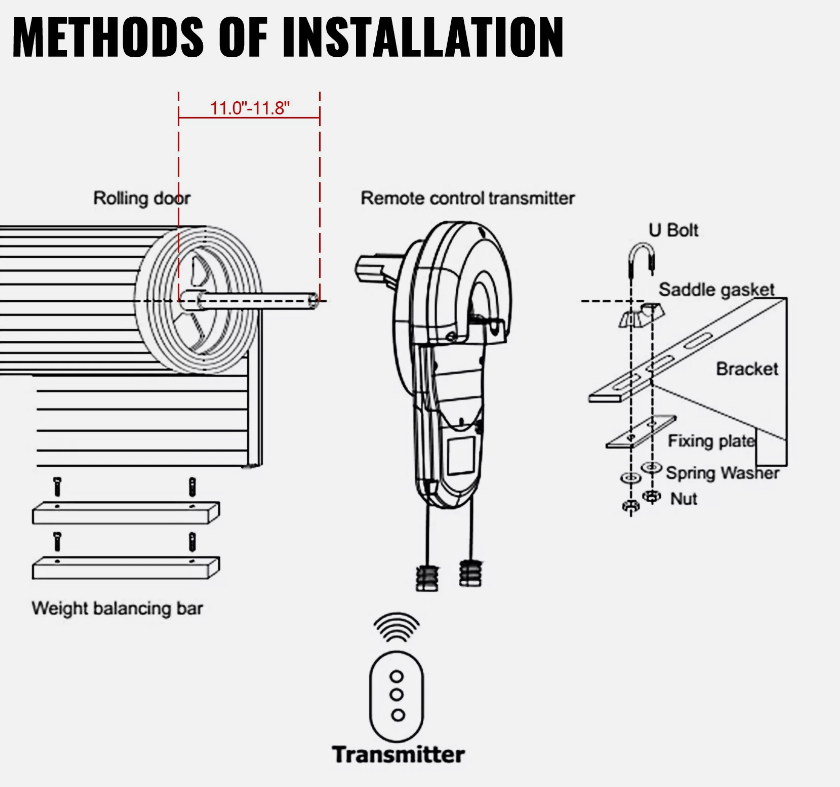 METHODS OF INSTALLATION

11.0"-11.8"

Rolling door

Remote control transmitter

U Bolt

Saddle gasket

Bracket

Fixing plate

Spring Washer

Nut

Weight balancing bar

Transmitter