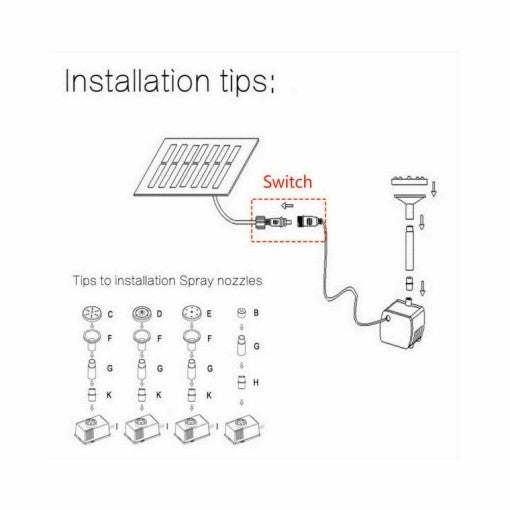 Installation tips:

Switch

Tips to installation Spray nozzles

C
F
G
K
I

D
F
G
K
I

E
F
G
K
I

B
G
H