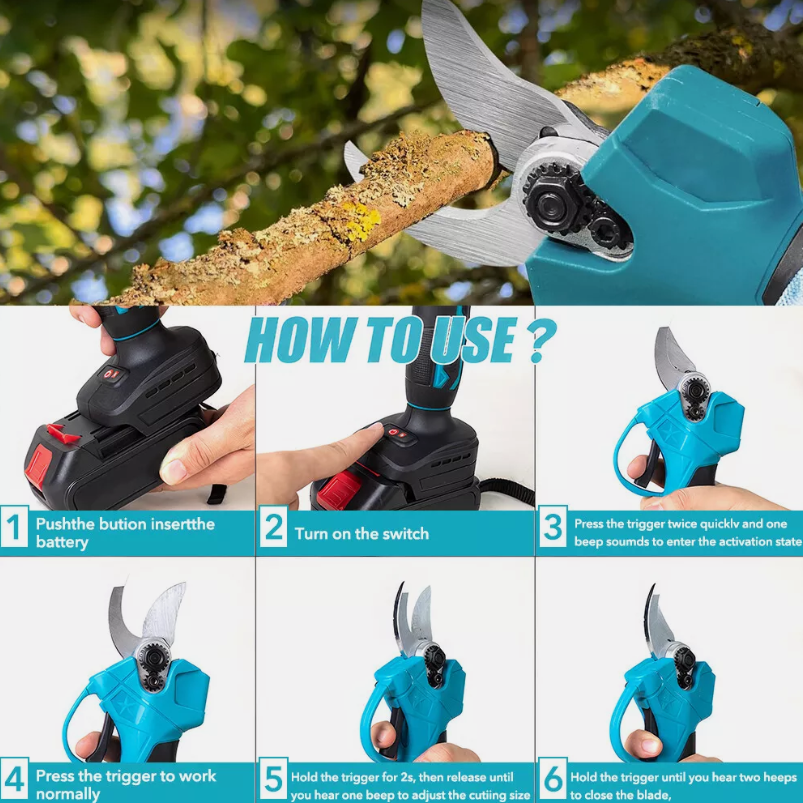 HOW TO USE ?

1 Pushthe bution insertthe battery

2 Turn on the switch

3 Press the trigger twice quicklv and one beep soumds to enter the activation state

4 Press the trigger to work normally

5 Hold the trigger for 2s, then release until you hear one beep to adjust the cutiing size

6 Hold the trigger until you hear two heeps to close the blade,