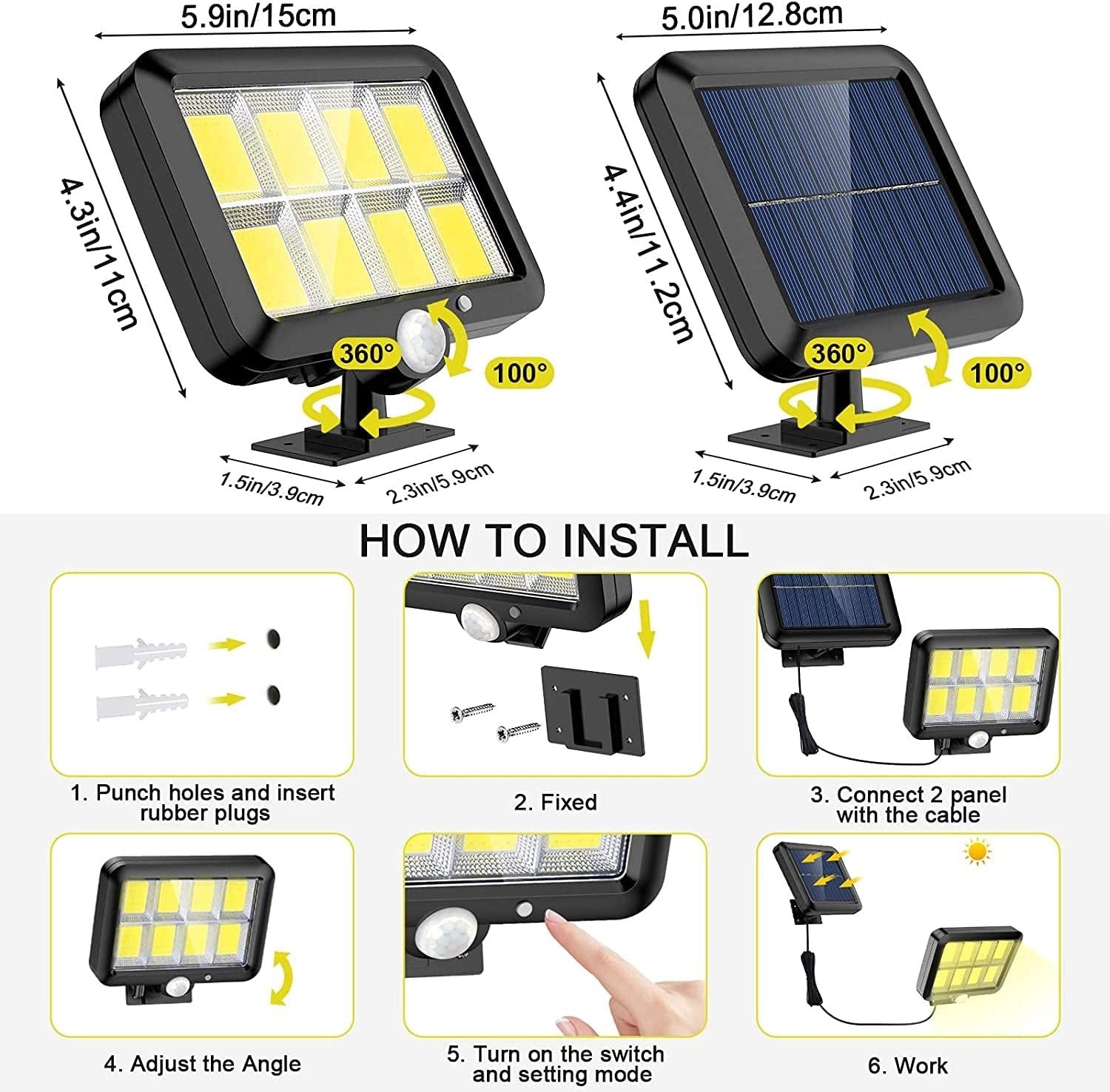 5.9in/15cm

4.3in/11cm

360°

100°

1.5in/3.9cm

2.3in/5.9cm

5.0in/12.8cm

4.4in/11.2cm

360°

100°

1.5in/3.9cm

2.3in/5.9cm

HOW TO INSTALL

1. Punch holes and insert rubber plugs

2. Fixed

3. Connect 2 panel with the cable

4. Adjust the Angle

5. Turn on the switch and setting mode

6. Work