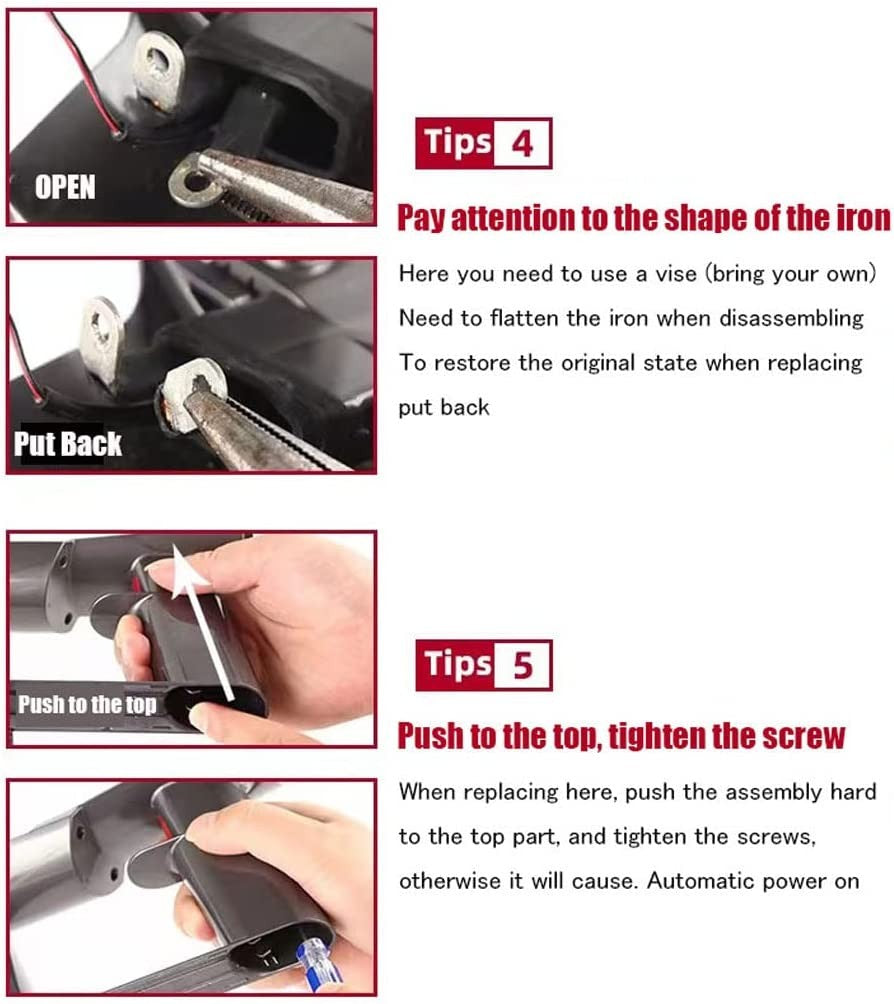 OPEN

Put Back

Tips 4

Pay attention to the shape of the iron

Here you need to use a vise (bring your own)
Need to flatten the iron when disassembling
To restore the original state when replacing put back

Push to the top

Tips 5

Push to the top, tighten the screw

When replacing here, push the assembly hard to the top part, and tighten the screws, otherwise it will cause. Automatic power on