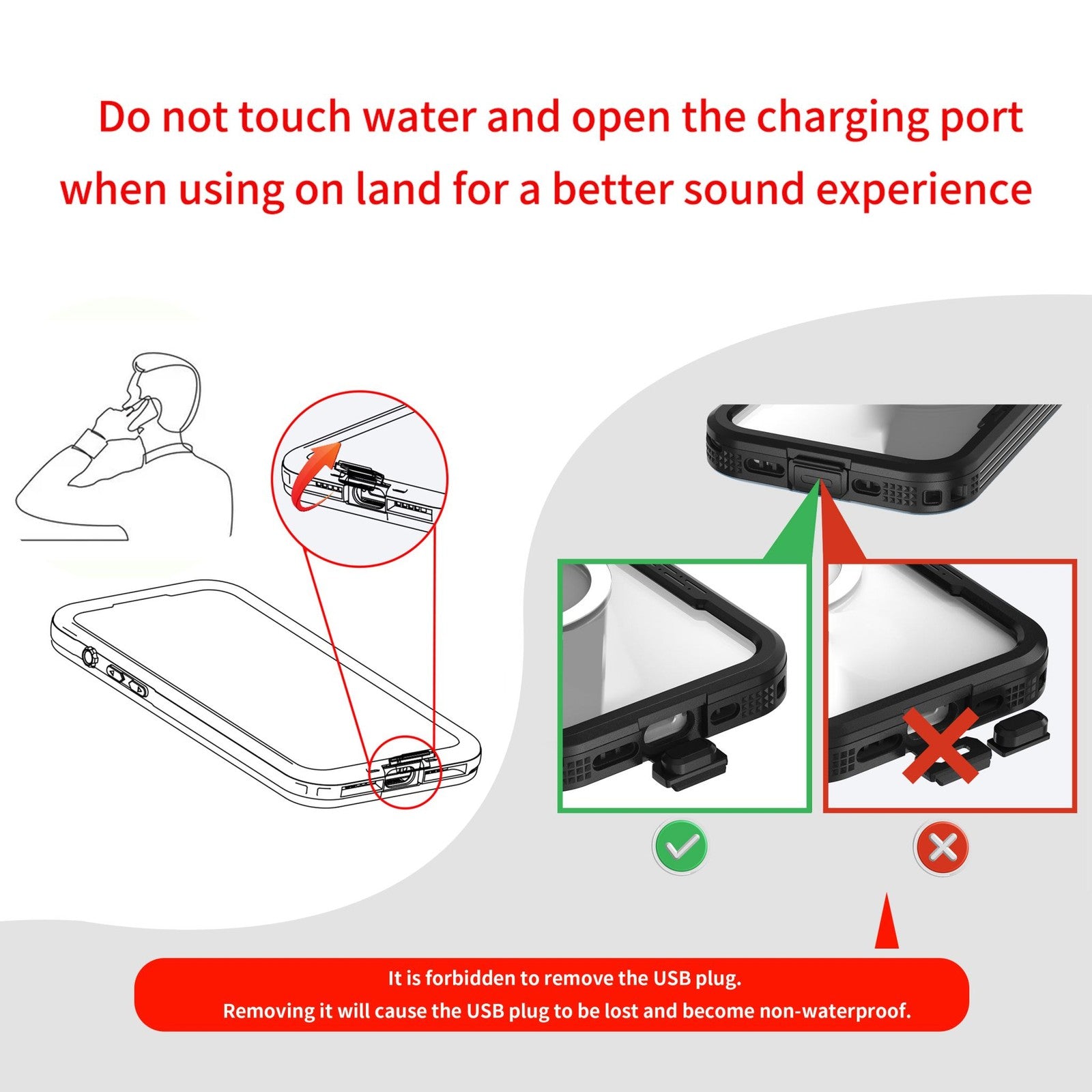 Do not touch water and open the charging port when using on land for a better sound experience

It is forbidden to remove the USB plug.
Removing it will cause the USB plug to be lost and become non-waterproof.