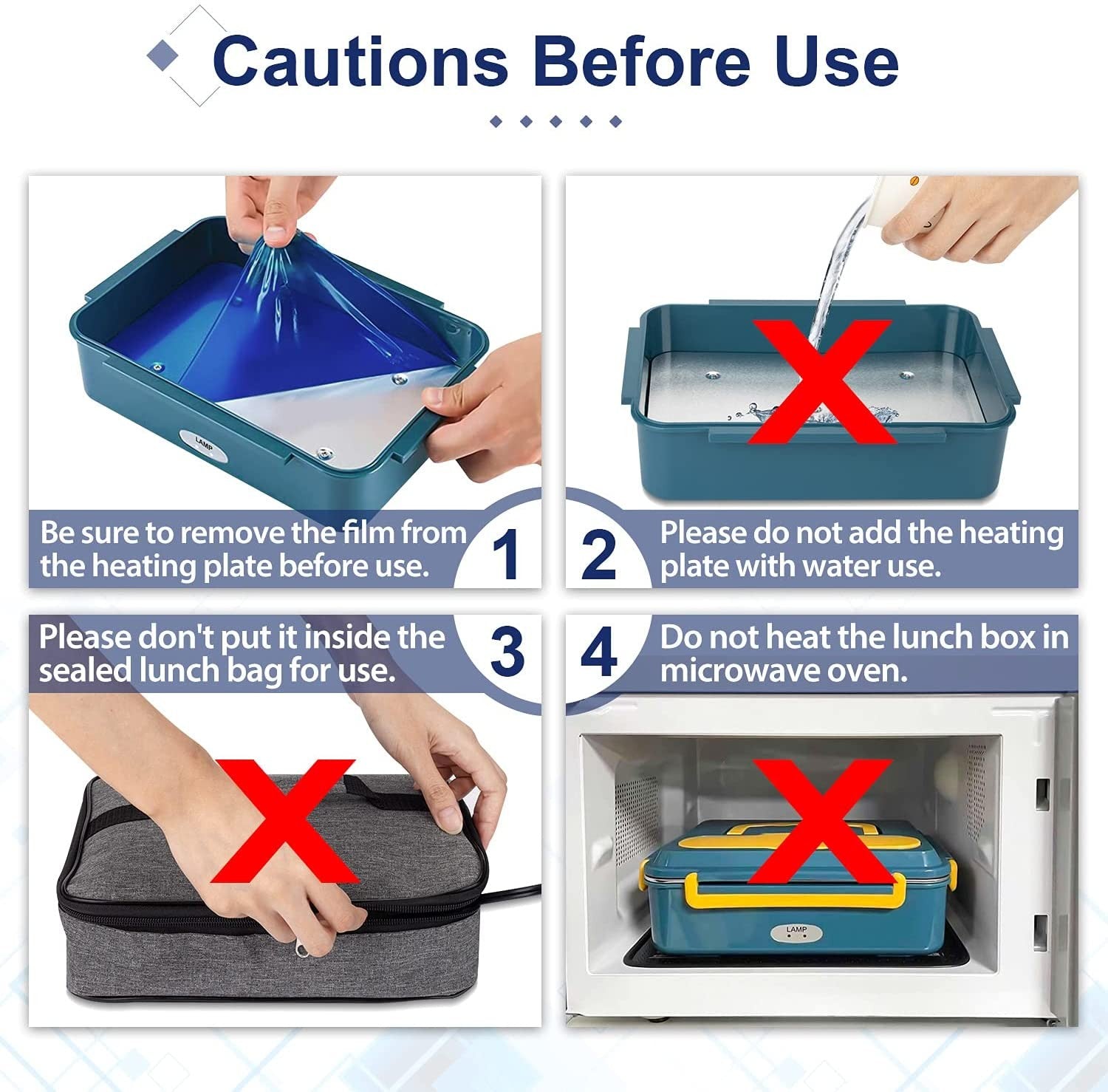 Cautions Before Use

LAMP

Be sure to remove the film from the heating plate before use.

1

2

Please do not add the heating plate with water use.

Please don't put it inside the sealed lunch bag for use.

3

4

Do not heat the lunch box in microwave oven.

LAMP