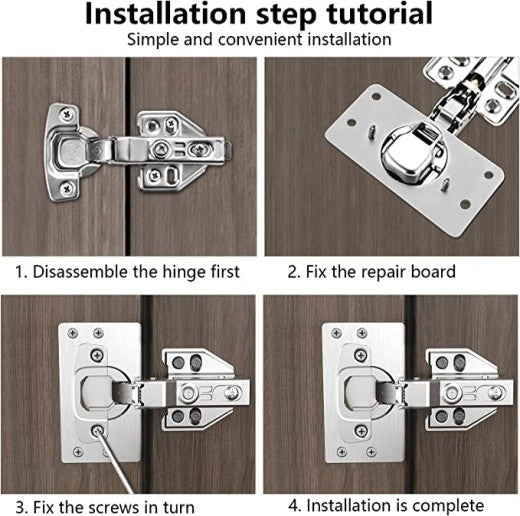 Installation step tutorial
Simple and convenient installation

1. Disassemble the hinge first

2. Fix the repair board

3. Fix the screws in turn

4. Installation is complete