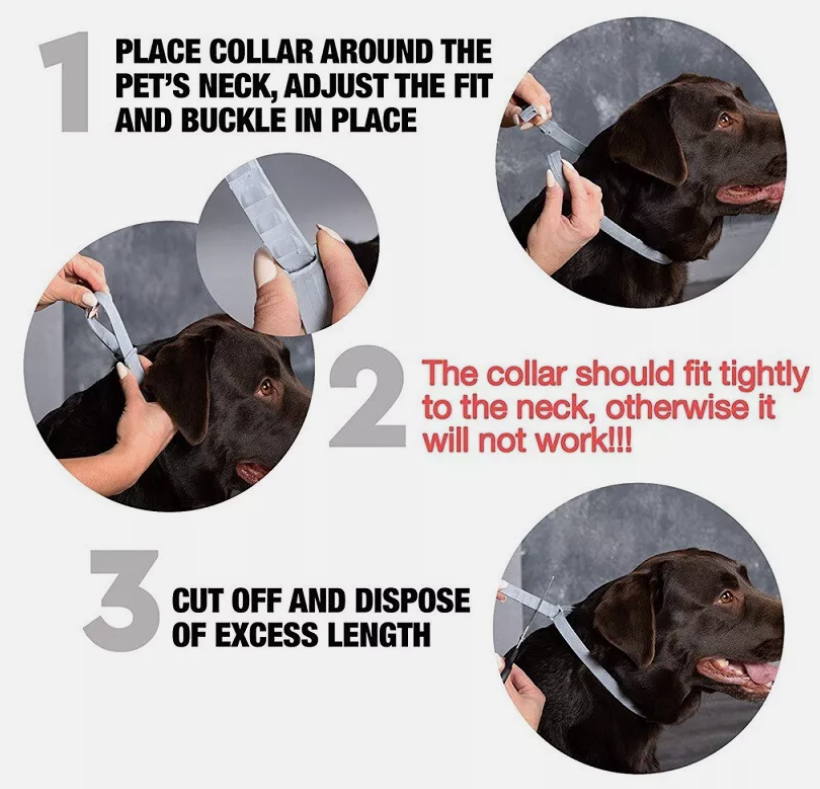 1 PLACE COLLAR AROUND THE PET'S NECK, ADJUST THE FIT AND BUCKLE IN PLACE

2 The collar should fit tightly to the neck, otherwise it will not work!!!

3 CUT OFF AND DISPOSE OF EXCESS LENGTH