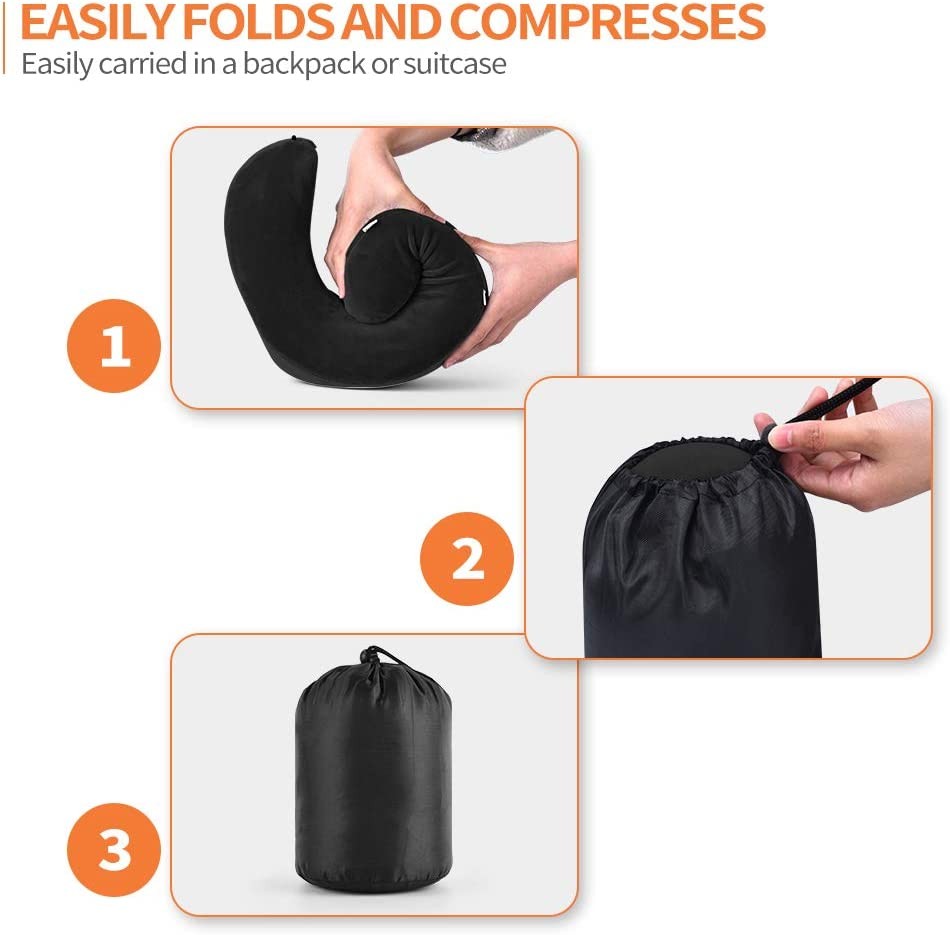 EASILY FOLDS AND COMPRESSES
Easily carried in a backpack or suitcase

1

2

3