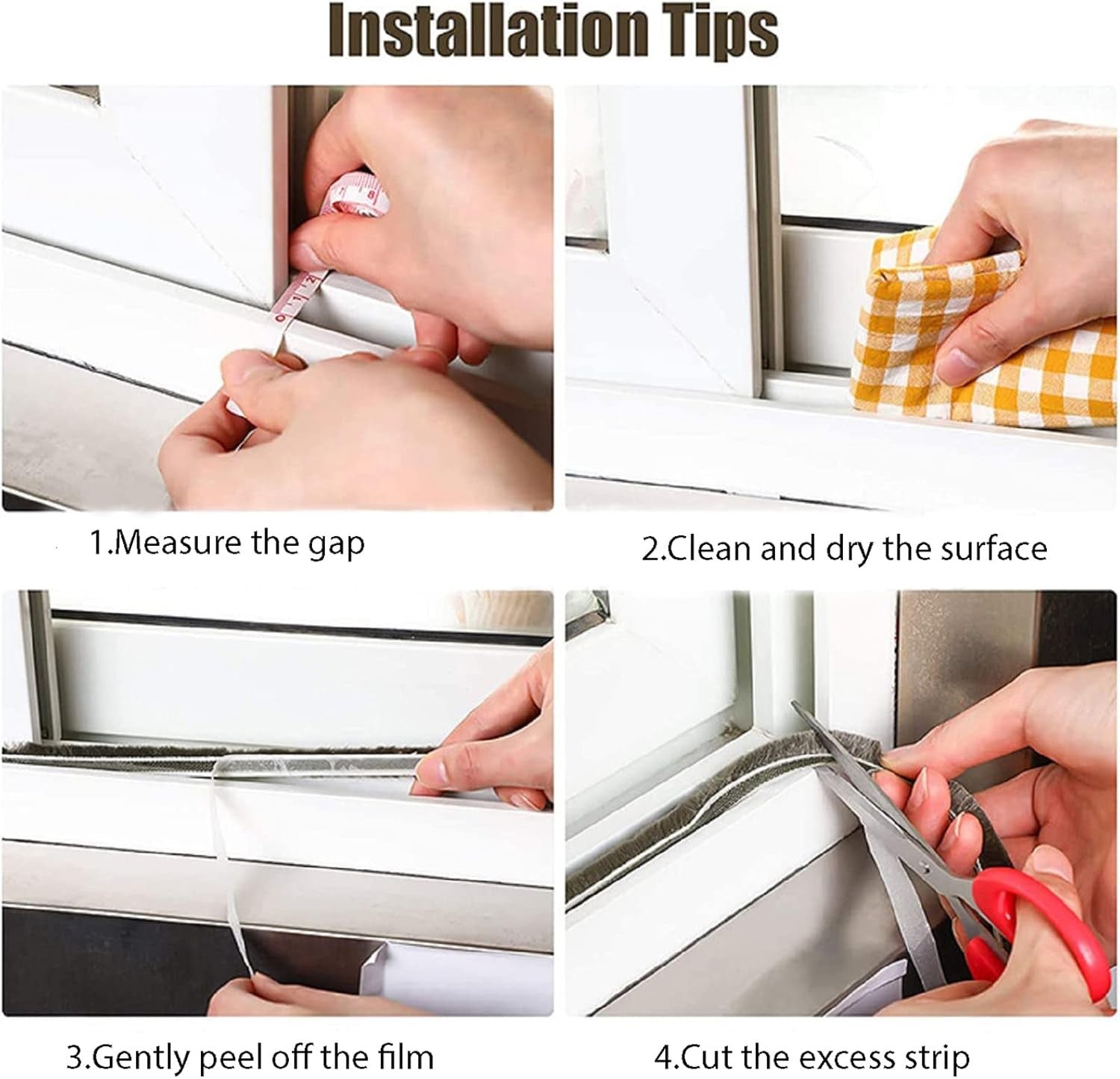 Installation Tips

1.Measure the gap

2.Clean and dry the surface

3.Gently peel off the film

4.Cut the excess strip