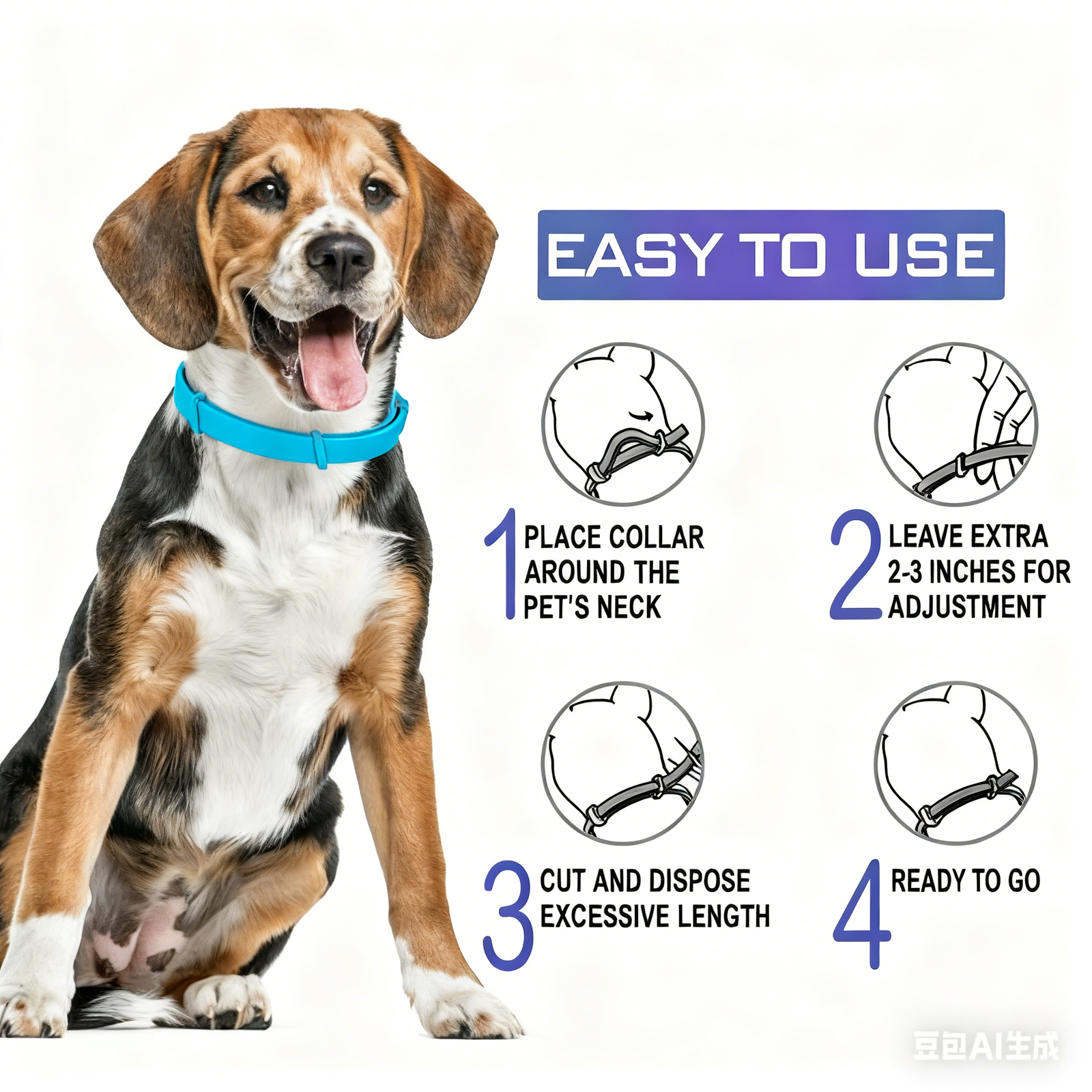 EASY TO USE

1 PLACE COLLAR AROUND THE PET'S NECK

2 LEAVE EXTRA 2-3 INCHES FOR ADJUSTMENT

3 CUT AND DISPOSE EXCESSIVE LENGTH

4 READY TO GO

豆包AI生成