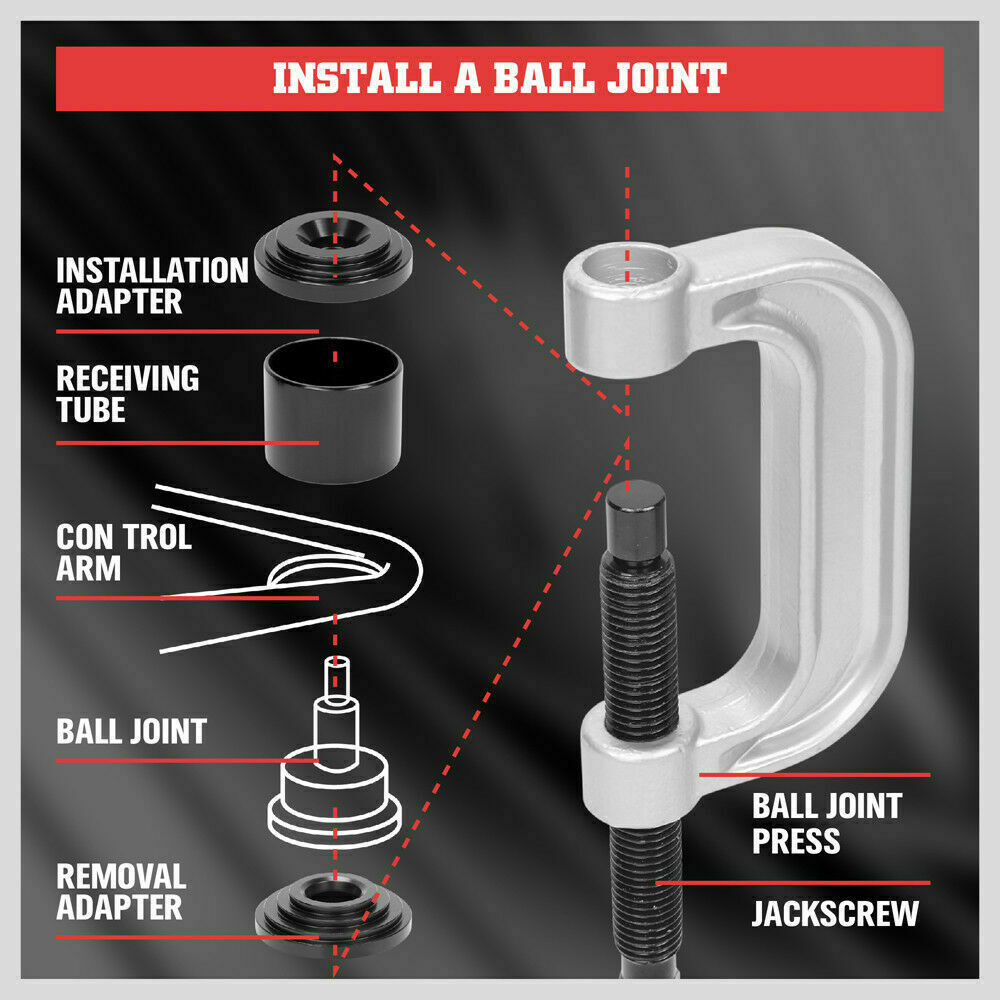 INSTALL A BALL JOINT

INSTALLATION ADAPTER

RECEIVING TUBE

CON TROL ARM

BALL JOINT

REMOVAL ADAPTER

BALL JOINT PRESS

JACKSCREW