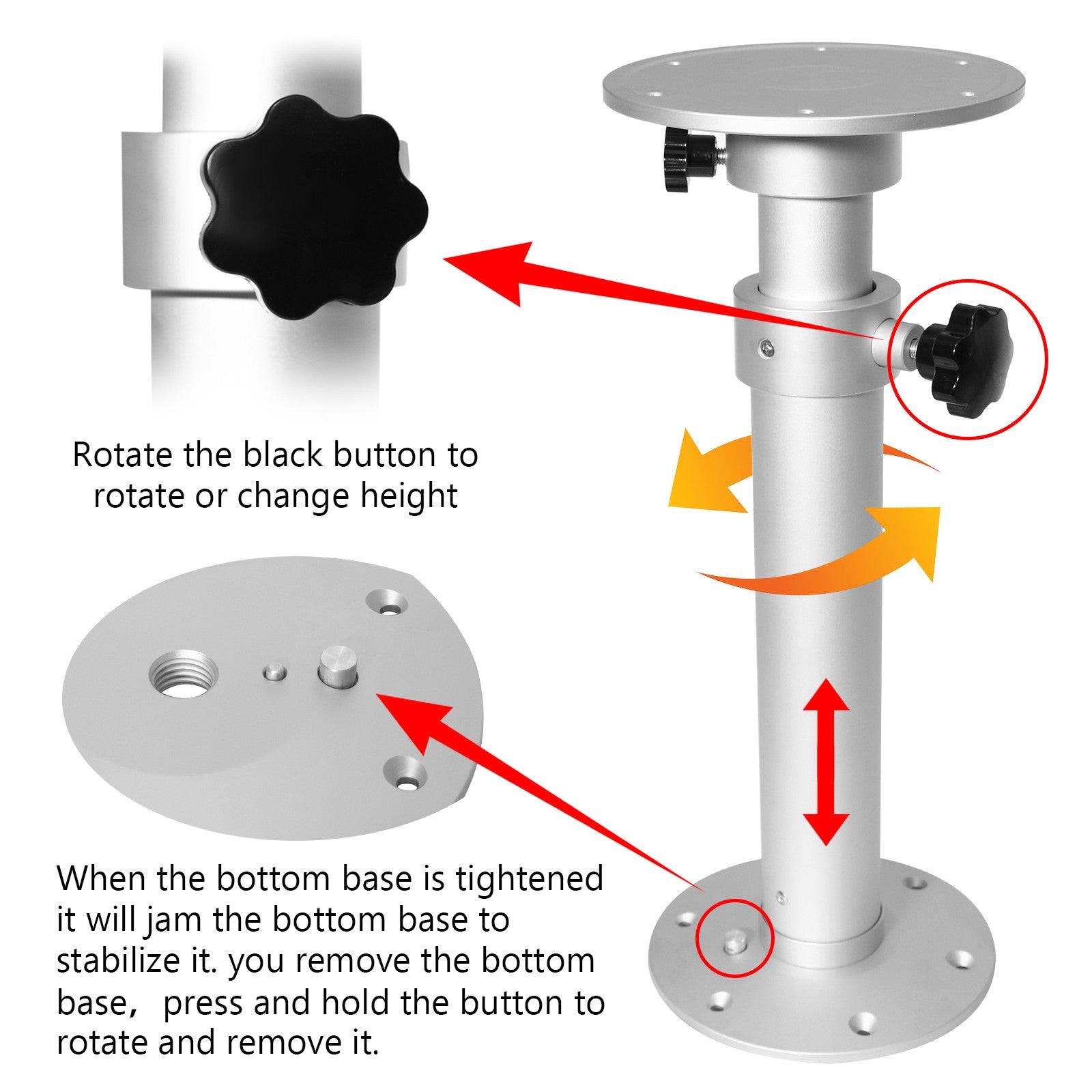 Rotate the black button to rotate or change height

When the bottom base is tightened it will jam the bottom base to stabilize it. you remove the bottom base， press and hold the button to rotate and remove it.