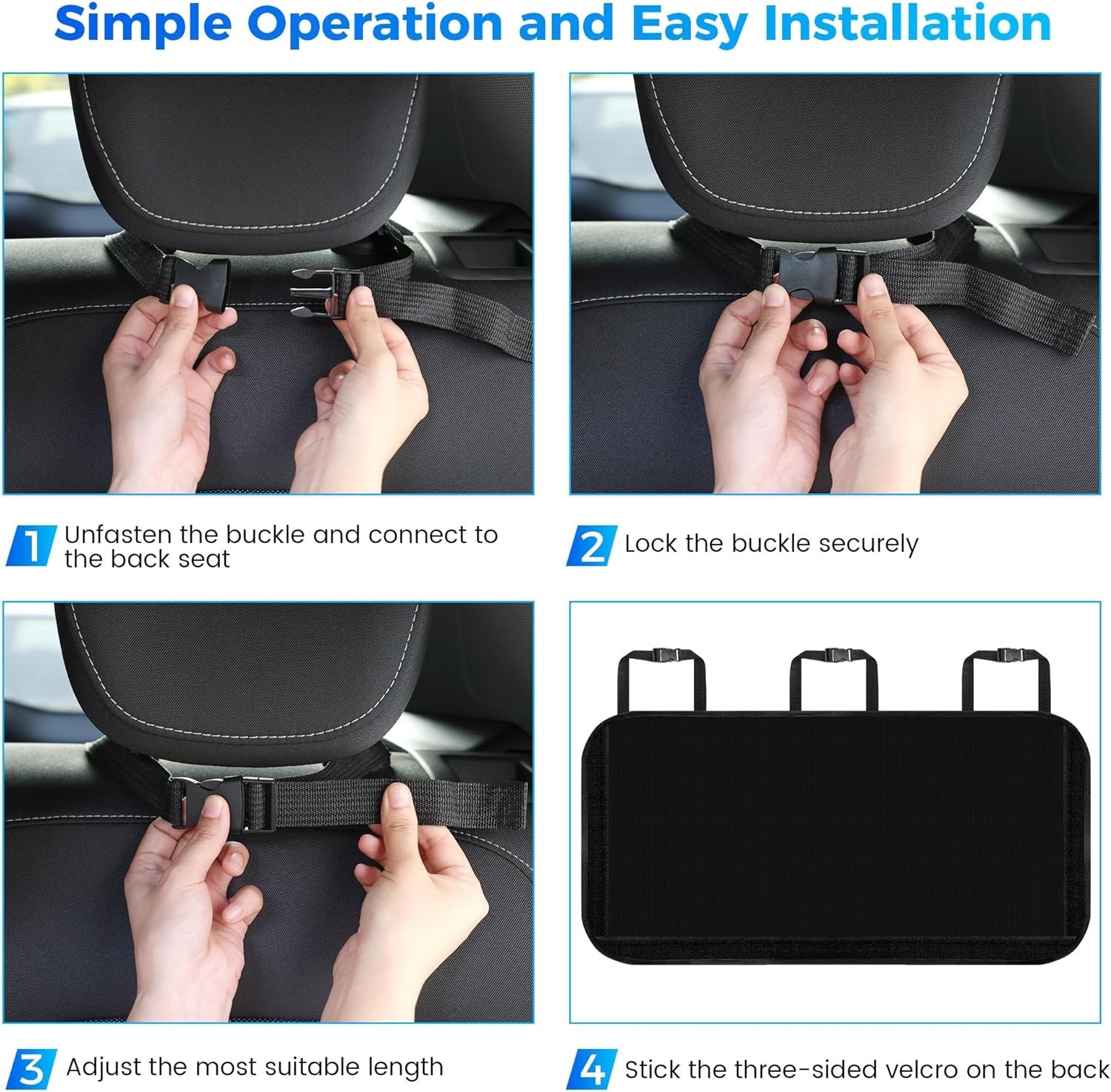 Simple Operation and Easy Installation

1 Unfasten the buckle and connect to the back seat

2 Lock the buckle securely

3 Adjust the most suitable length

4 Stick the three-sided velcro on the back