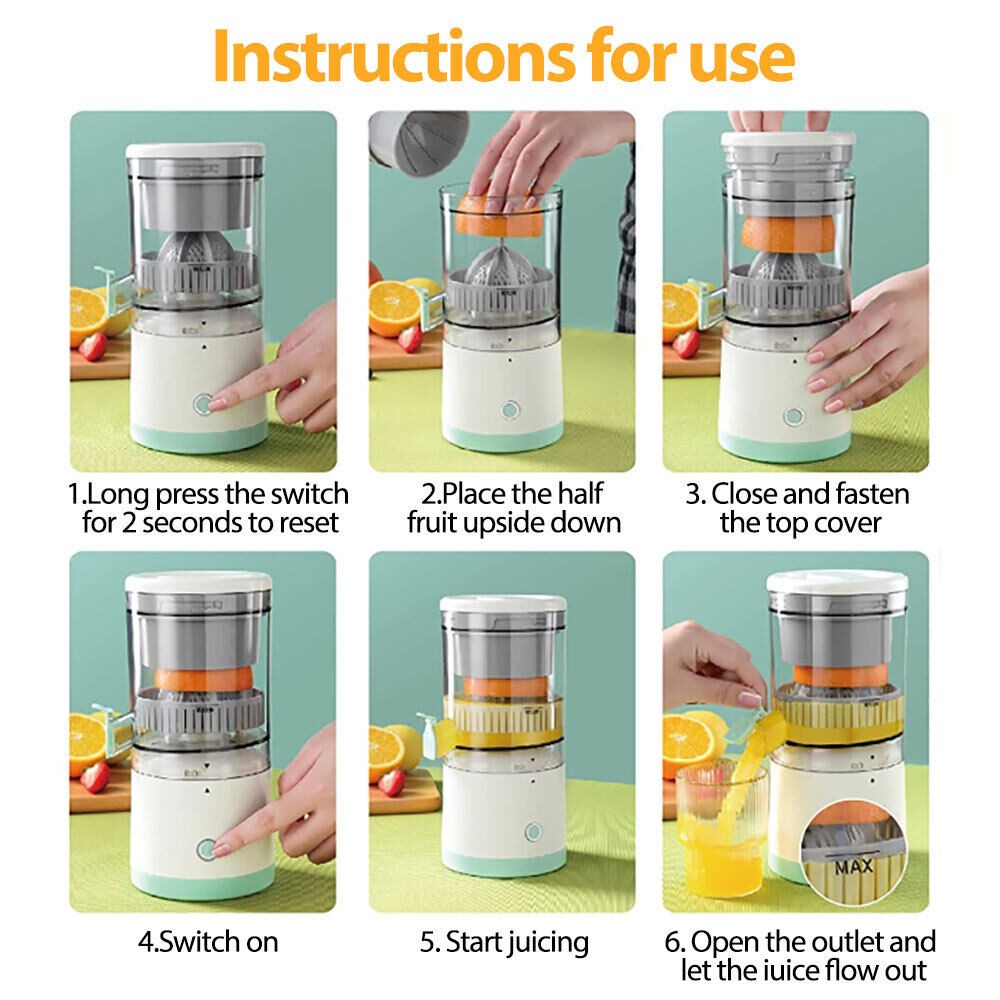 Instructions for use

1.Long press the switch for 2 seconds to reset

2.Place the half fruit upside down

3. Close and fasten the top cover

4.Switch on

5. Start juicing

MAX

6. Open the outlet and let the iuice flow out