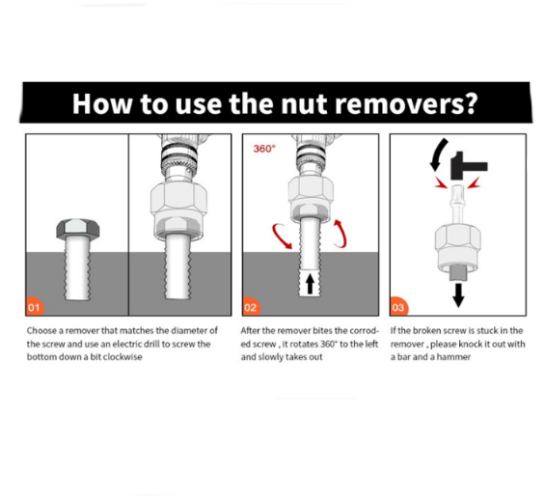 How to use the nut removers?

01

Choose a remover that matches the diameter of the screw and use an electric drill to screw the bottom down a bit clockwise

360°

02

After the remover bites the corroded screw , it rotates 360° to the left and slowly takes out

03

If the broken screw is stuck in the remover , please knock it out with a bar and a hammer