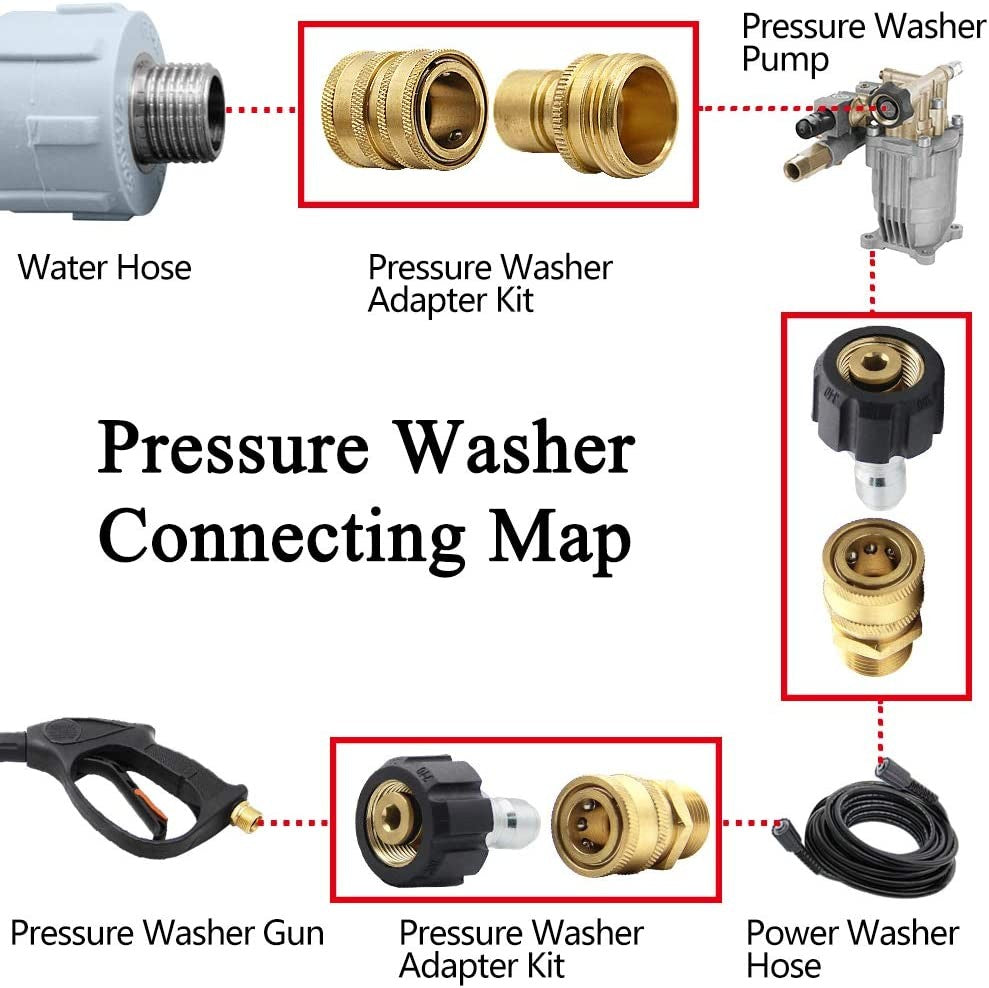 Pressure Washer Pump

Water Hose

Pressure Washer Adapter Kit

Pressure Washer Connecting Map

Pressure Washer Gun

Pressure Washer Adapter Kit

Power Washer Hose