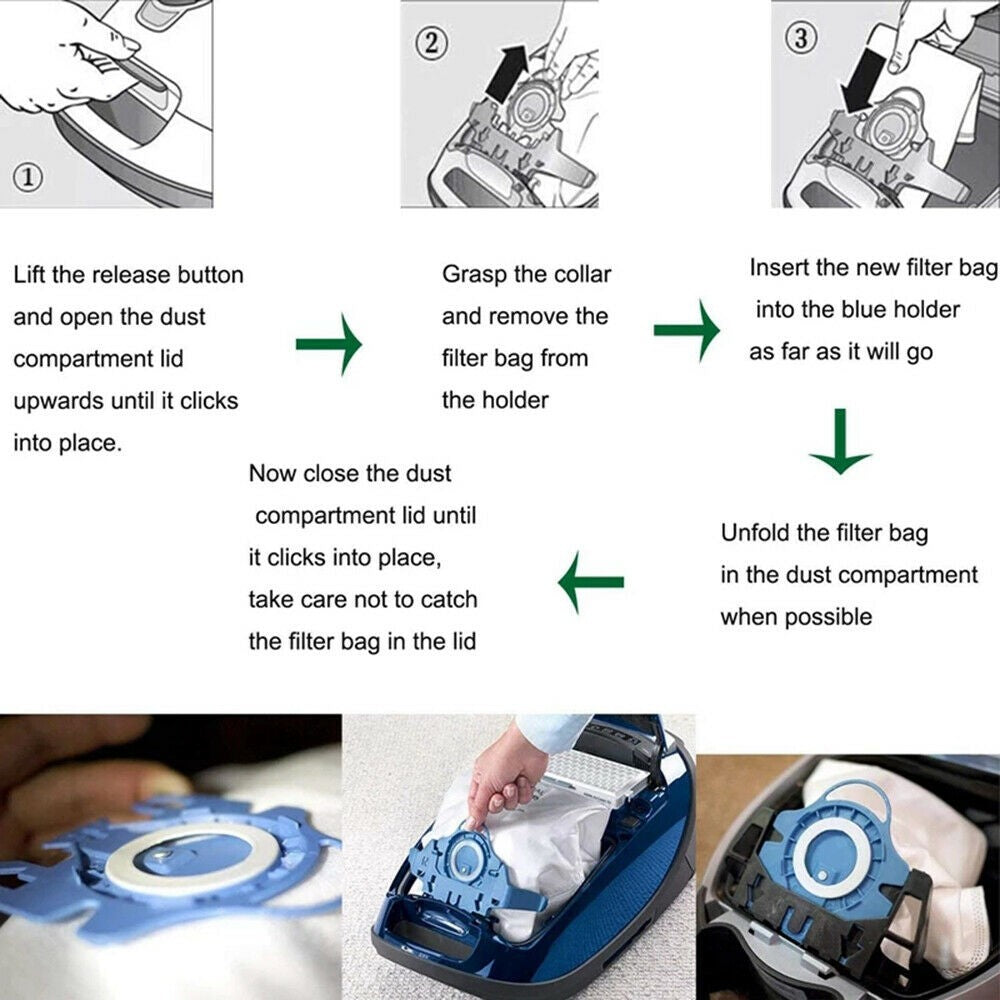 ①

②

③

Lift the release button and open the dust compartment lid upwards until it clicks into place.

Grasp the collar and remove the filter bag from the holder

Insert the new filter bag into the blue holder as far as it will go

Unfold the filter bag in the dust compartment when possible

Now close the dust compartment lid until it clicks into place, take care not to catch the filter bag in the lid