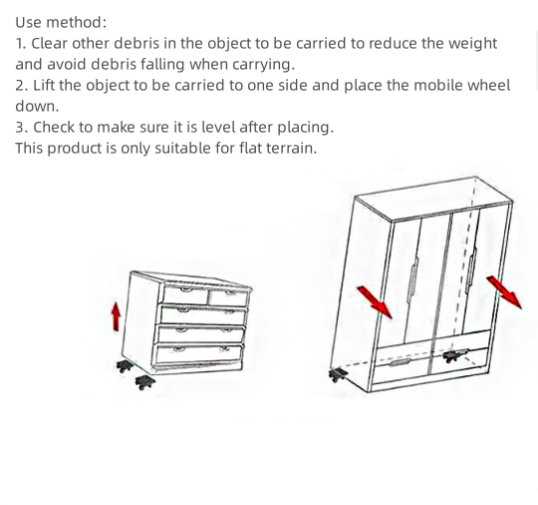 Use method:
1. Clear other debris in the object to be carried to reduce the weight and avoid debris falling when carrying.
2. Lift the object to be carried to one side and place the mobile wheel down.
3. Check to make sure it is level after placing.
This product is only suitable for flat terrain.