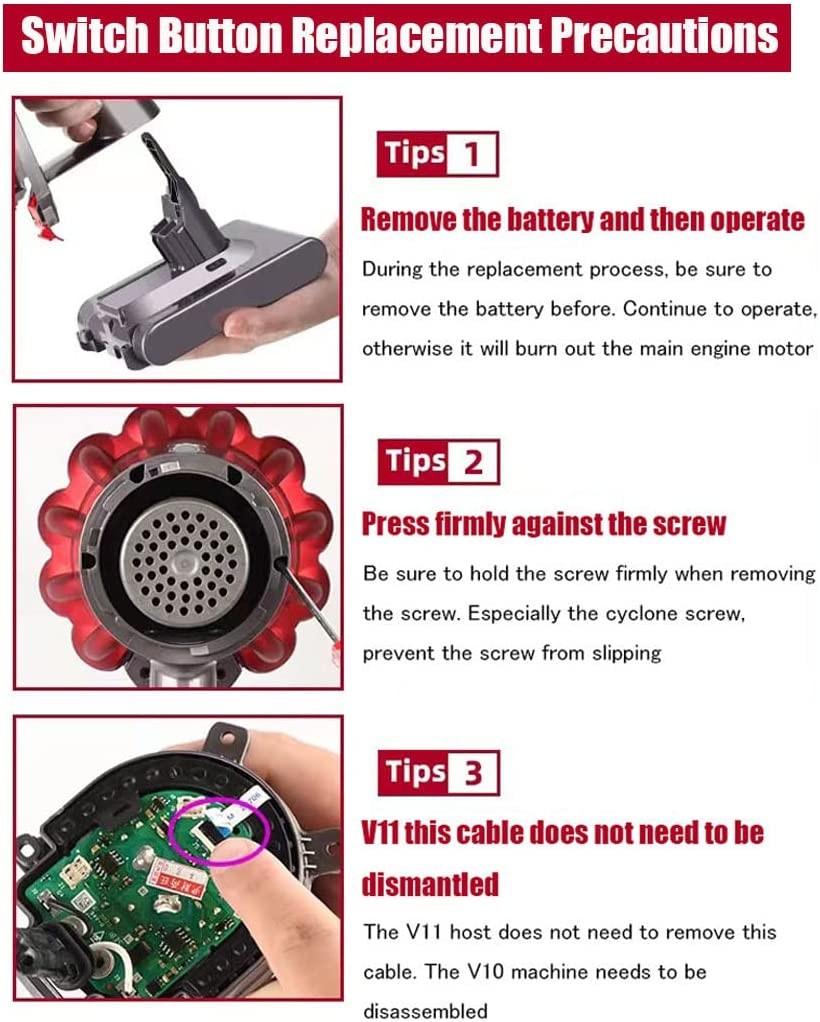 Switch Button Replacement Precautions

Tips 1

Remove the battery and then operate

During the replacement process, be sure to remove the battery before. Continue to operate, otherwise it will burn out the main engine motor

Tips 2

Press firmly against the screw

Be sure to hold the screw firmly when removing the screw. Especially the cyclone screw, prevent the screw from slipping

Tips 3

V11 this cable does not need to be dismantled

The V11 host does not need to remove this cable. The V10 machine needs to be disassembled