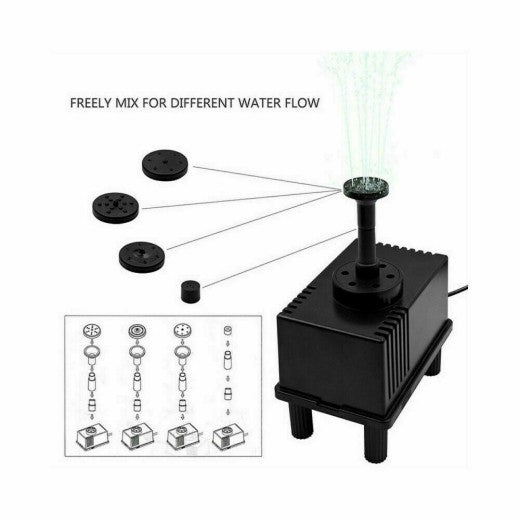 FREELY MIX FOR DIFFERENT WATER FLOW