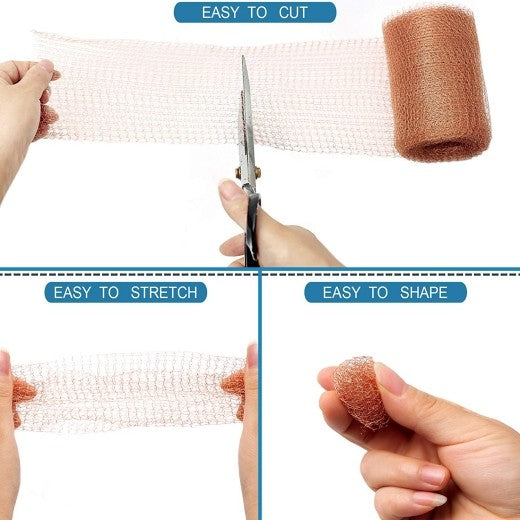 EASY TO CUT

EASY TO STRETCH

EASY TO SHAPE