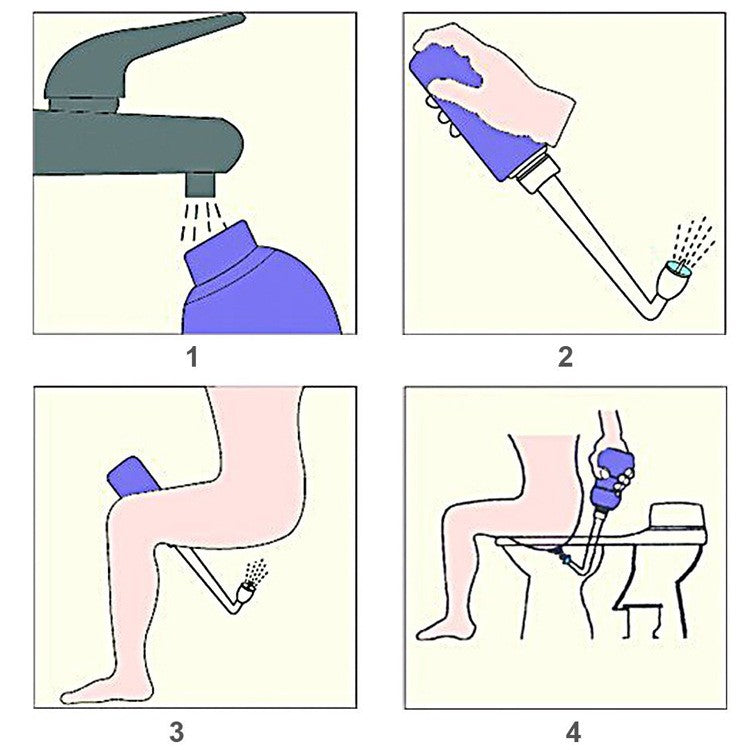 1

2

3

4