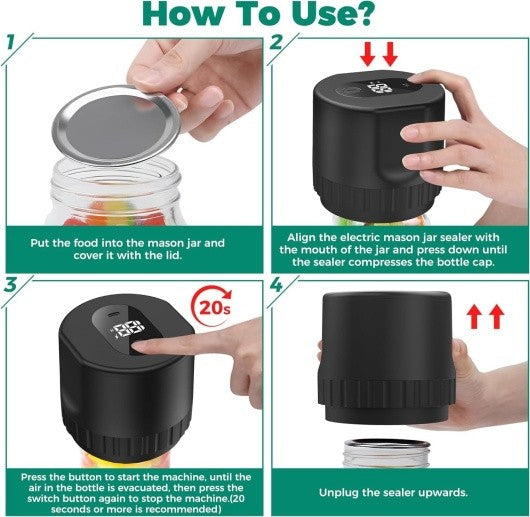 How To Use?

1

Put the food into the mason jar and cover it with the lid.

2

Align the electric mason jar sealer with the mouth of the jar and press down until the sealer compresses the bottle cap.

3

20s

Press the button to start the machine, until the air in the bottle is evacuated, then press the switch button again to stop the machine.(20 seconds or more is recommended)

4

Unplug the sealer upwards.