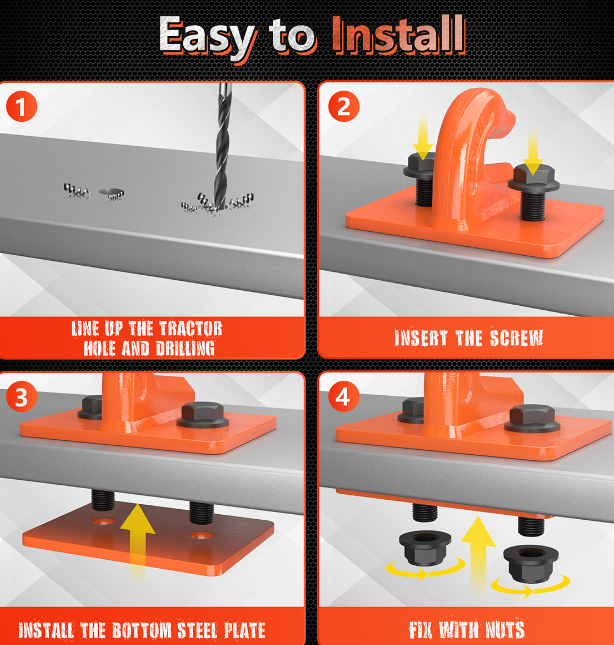 Easy to Install

1

LINE UP THE TRACTOR HOLE AND DRILLING

2

INSERT THE SCREW

3

INSTALL THE BOTTOM STEEL PLATE

4

FIX WITH NUTS